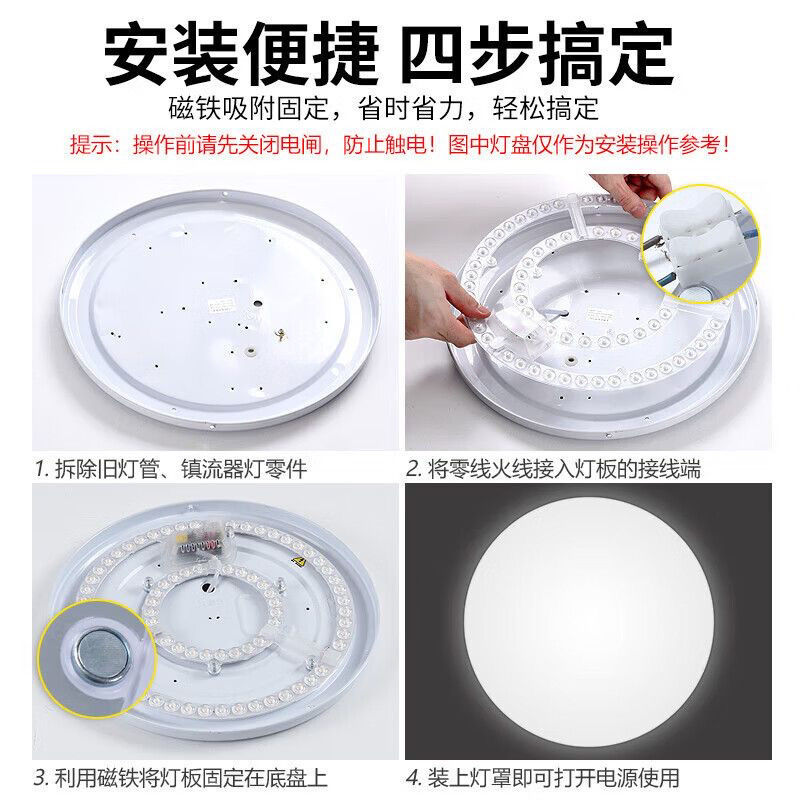 安装便捷 四步搞定

磁铁吸附固定，省时省力，轻松搞定

提示：操作前请先关闭电闸，防止触电！图中灯盘仅作为安装操作参考！

1. 拆除旧灯管、镇流器灯零件

2. 将零线火线接入灯板的接线端

3. 利用磁铁将灯板固定在底盘上

4. 装上灯罩即可打开电源使用