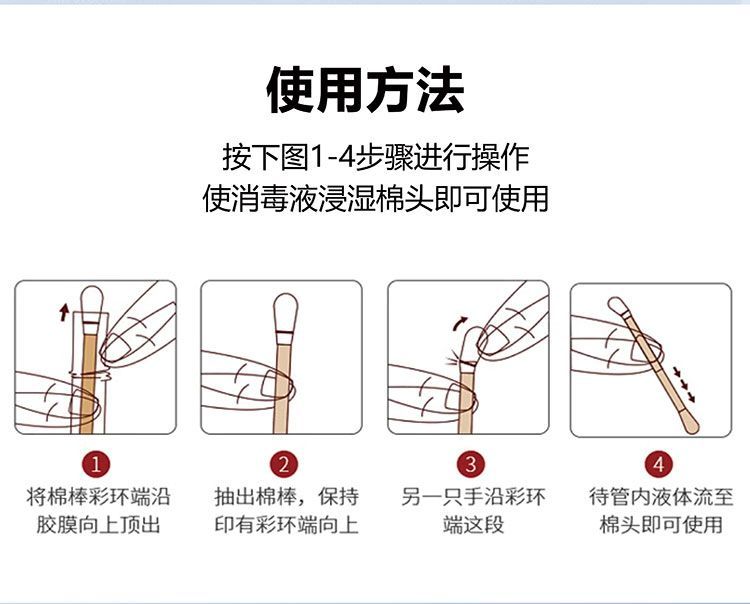 使用方法

按下图1-4步骤进行操作
使消毒液浸湿棉头即可使用

1
将棉棒彩环端沿胶膜向上顶出

2
抽出棉棒，保持印有彩环端向上

3
另一只手沿彩环端这段

4
待管内液体流至棉头即可使用