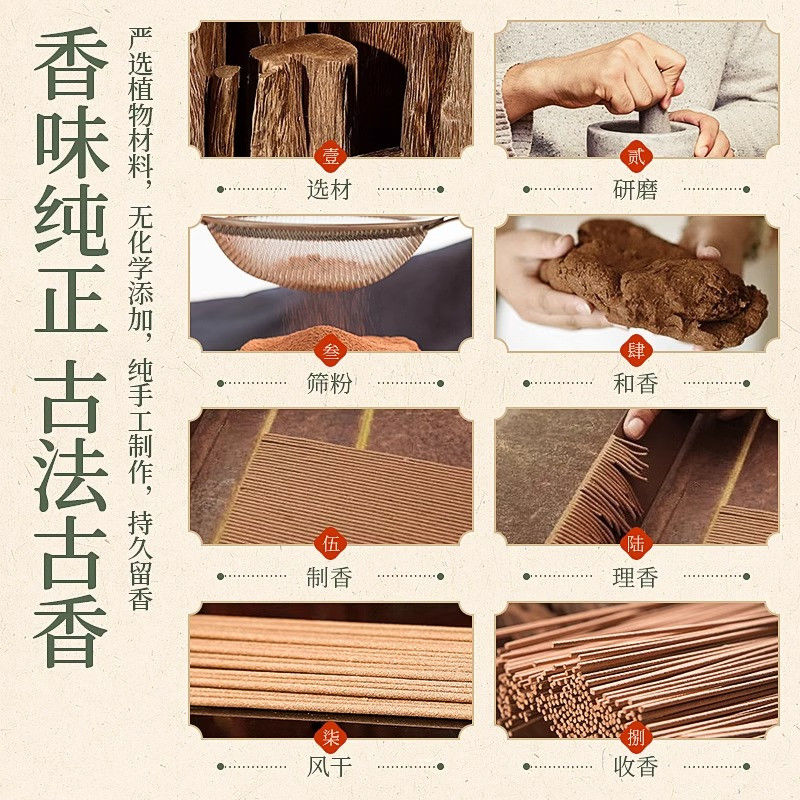 香味纯正 古法古香

严选植物材料，无化学添加，纯手工制作，持久留香

壹
选材

贰
研磨

叁
筛粉

肆
和香

伍
制香

陆
理香

柒
风干

捌
收香