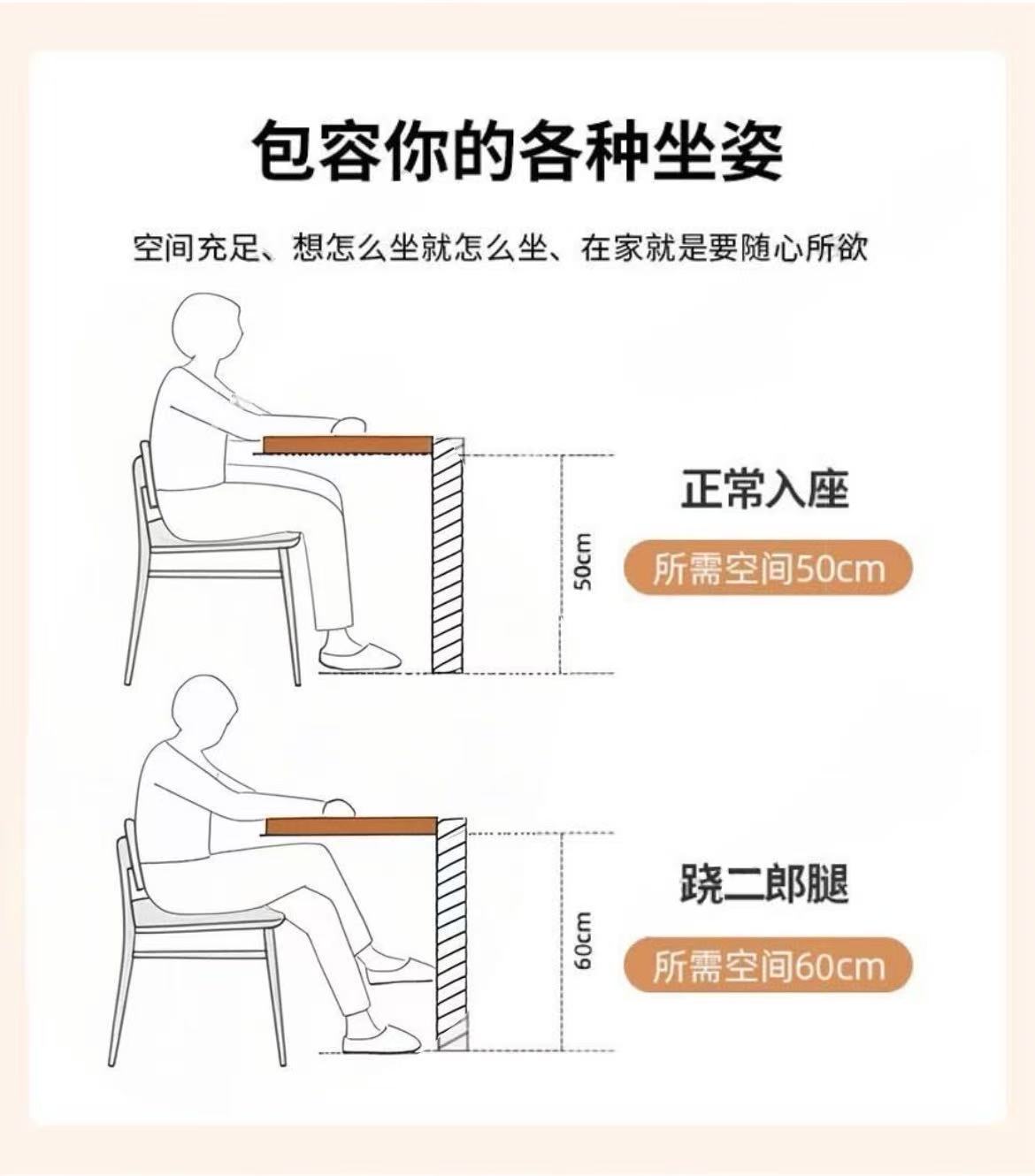 包容你的各种坐姿

空间充足、想怎么坐就怎么坐、在家就是要随心所欲

50cm

正常入座

所需空间50cm

60cm

跷二郎腿

所需空间60cm