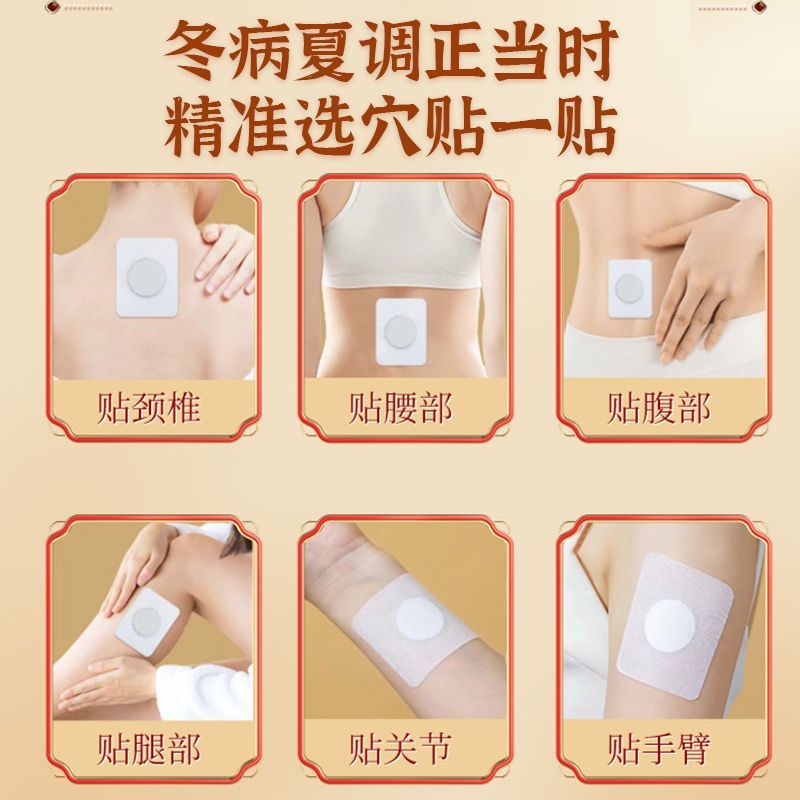 冬病夏调正当时
精准选穴贴一贴

贴颈椎

贴腰部

贴腹部

贴腿部

贴关节

贴手臂