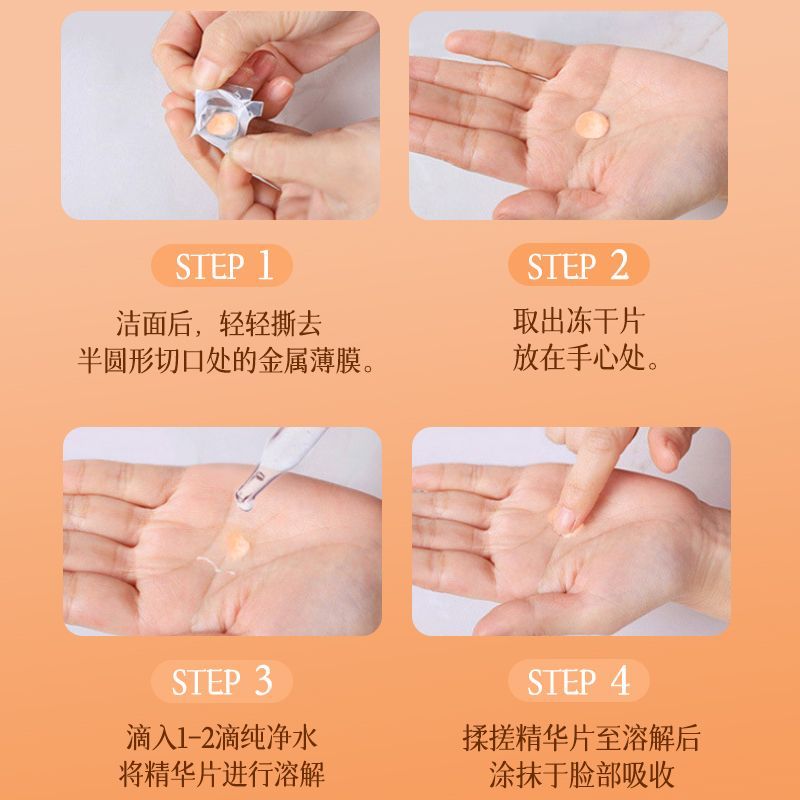 STEP 1

洁面后，轻轻撕去
半圆形切口处的金属薄膜。

STEP 2

取出冻干片
放在手心处。

STEP 3

滴入1-2滴纯净水
将精华片进行溶解

STEP 4

揉搓精华片至溶解后
涂抹于脸部吸收