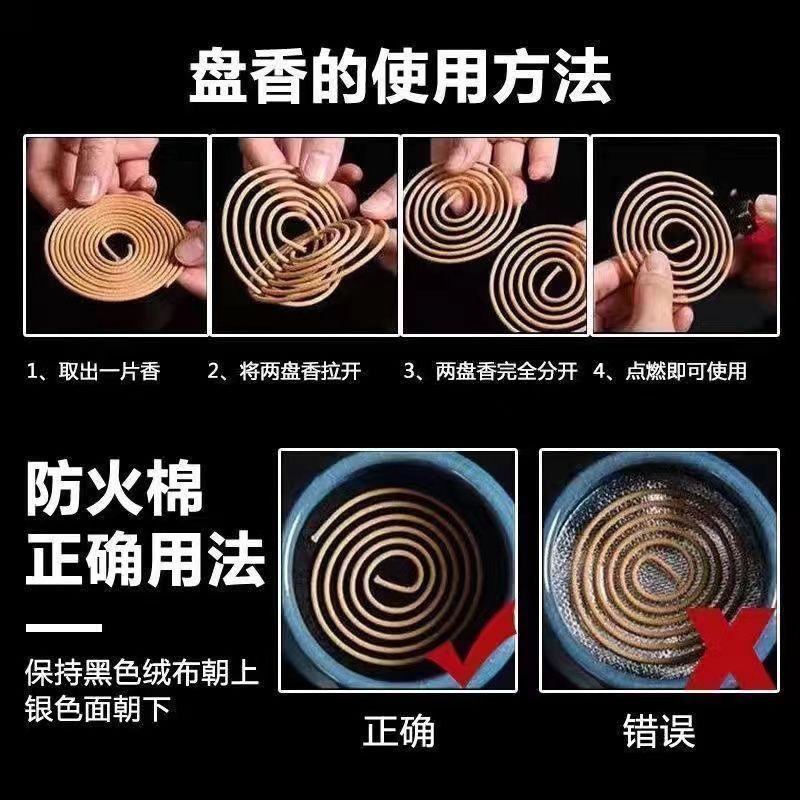 盘香的使用方法

1、取出一片香

2、将两盘香拉开

3、两盘香完全分开

4、点燃即可使用

防火棉
正确用法

保持黑色绒布朝上
银色面朝下

正确

错误