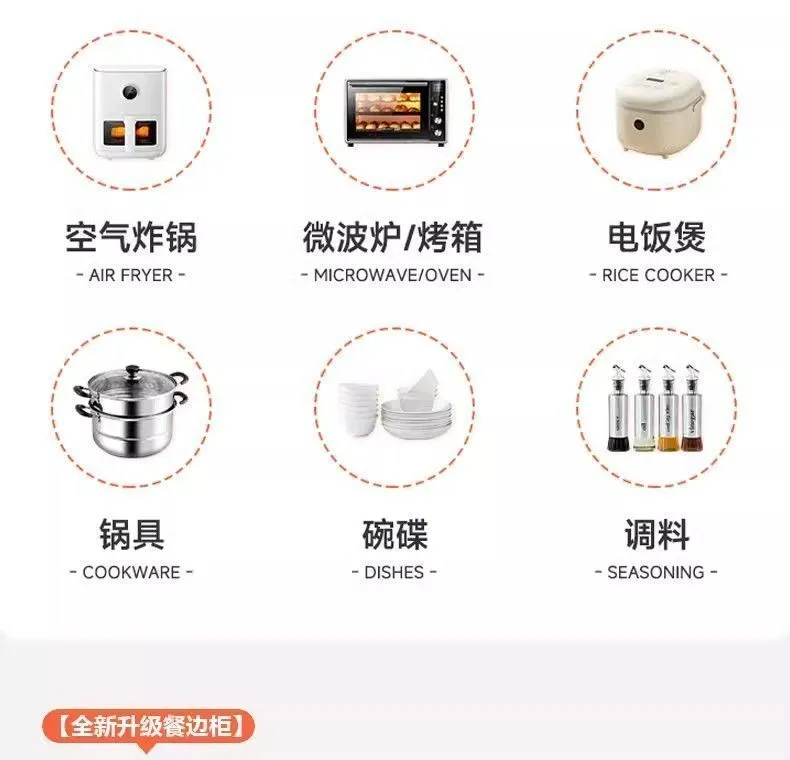 空气炸锅
- AIR FRYER -

微波炉/烤箱
- MICROWAVE/OVEN -

电饭煲
- RICE COOKER -

锅具
- COOKWARE -

碗碟
- DISHES -

调料
- SEASONING -

【全新升级餐边柜】