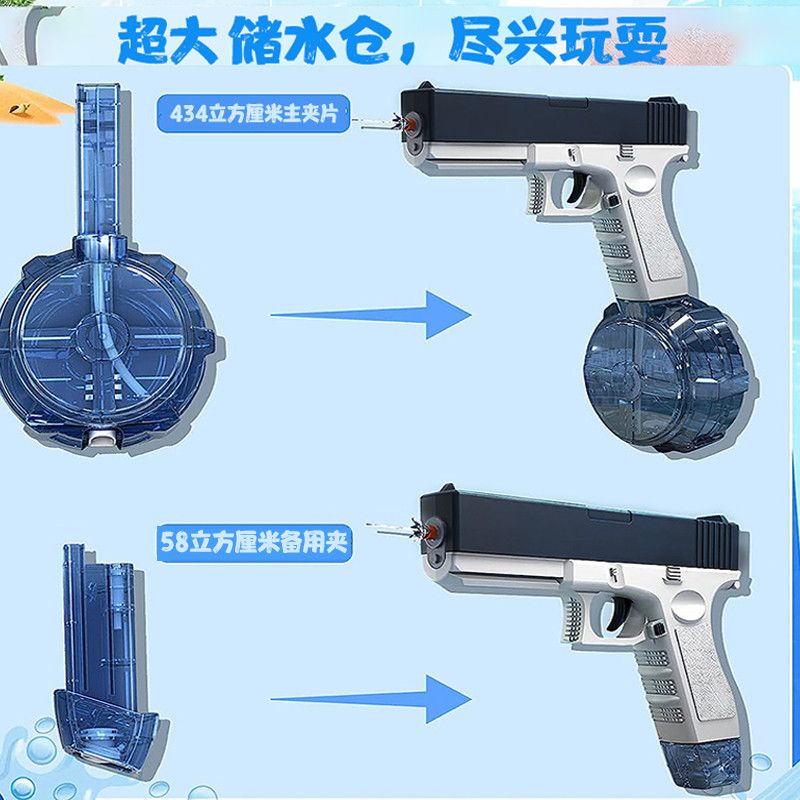 超大储水仓，尽兴玩耍

434立方厘米主夹片

58立方厘米备用夹