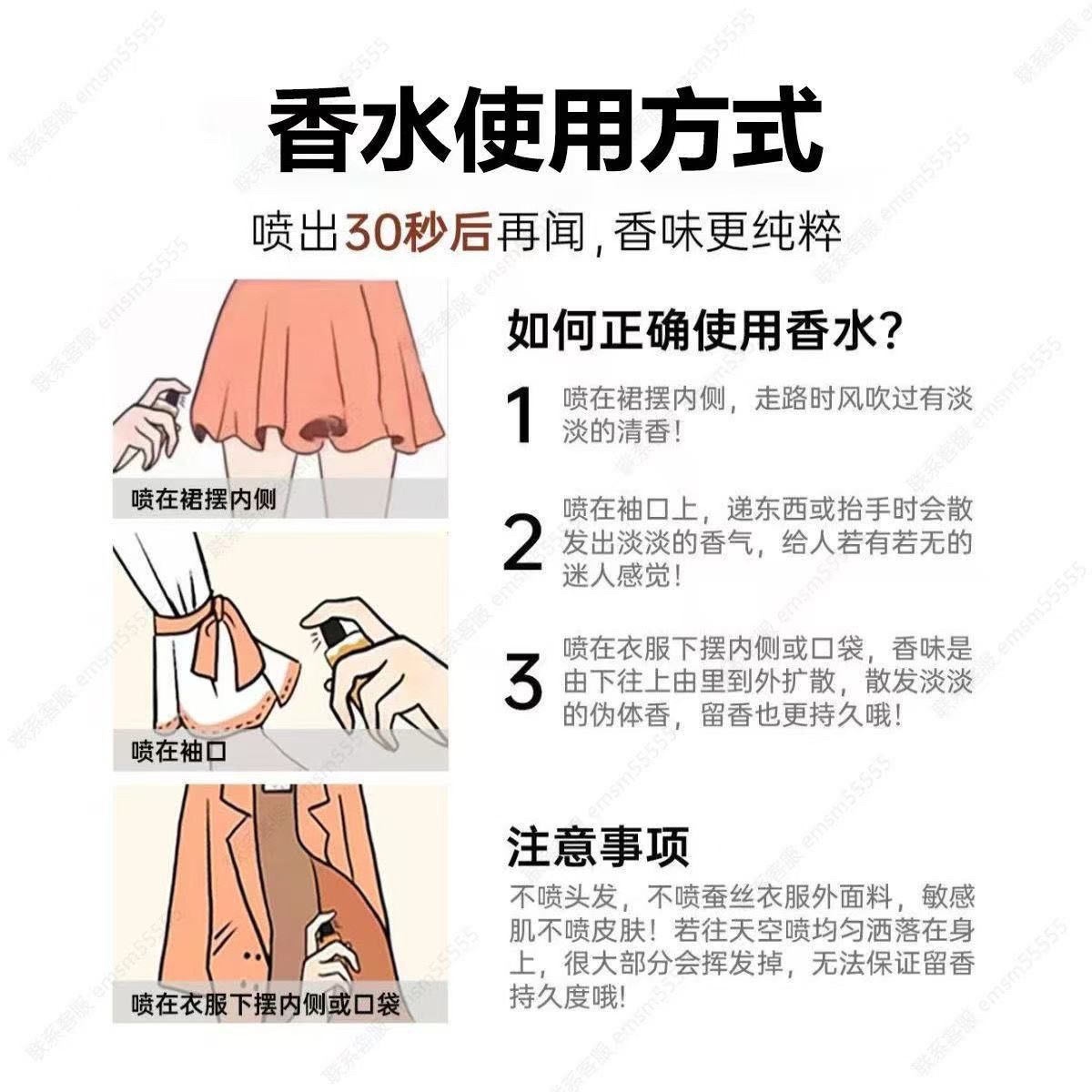 香水使用方式

喷出30秒后再闻，香味更纯粹

喷在裙摆内侧

喷在袖口

喷在衣服下摆内侧或口袋

如何正确使用香水？

1 喷在裙摆内侧，走路时风吹过有淡淡的清香！

2 喷在袖口上，递东西或抬手时会散发出淡淡的香气，给人若有若无的迷人感觉！

3 喷在衣服下摆内侧或口袋，香味是由下往上由里到外扩散，散发淡淡的伪体香，留香也更持久哦！

注意事项

不喷头发，不喷蚕丝衣服外面料，敏感肌不喷皮肤！若往天空喷均匀洒落在身上，很大部分会挥发掉，无法保证留香持久度哦！

联系客服 emsm55555