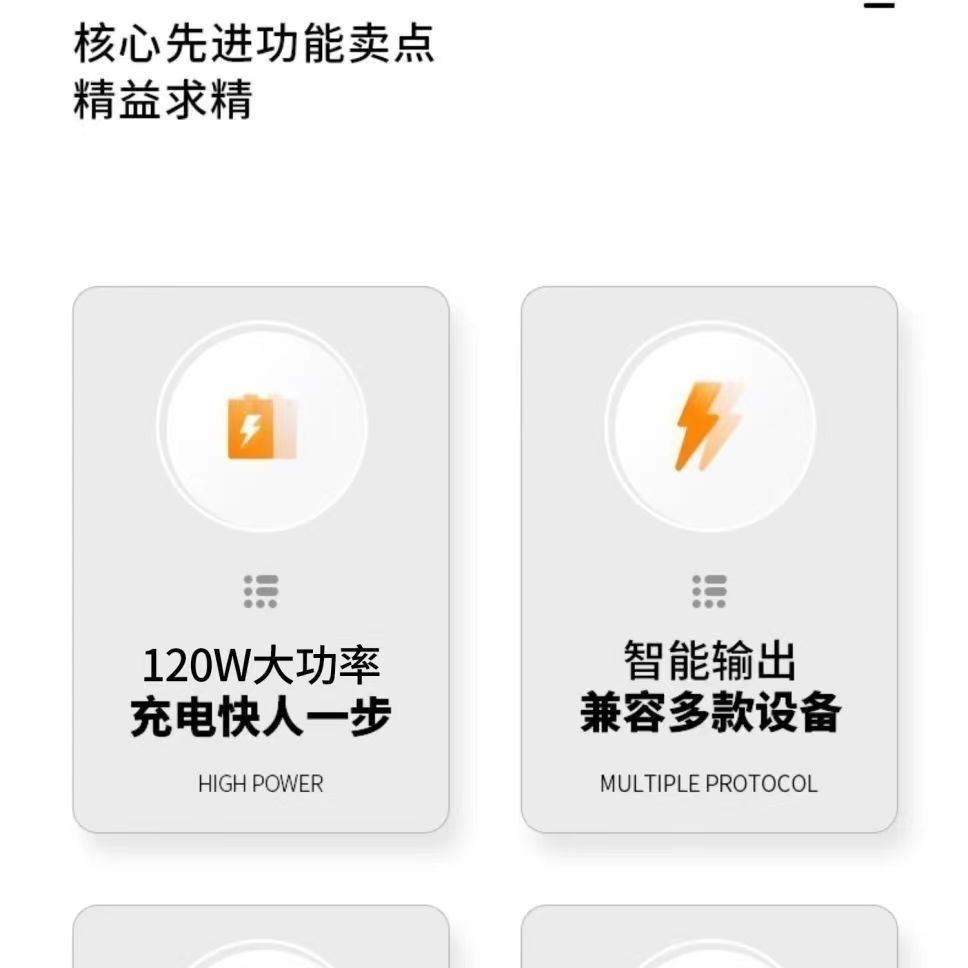 核心先进功能卖点
精益求精

120W大功率
充电快人一步

HIGH POWER

智能输出
兼容多款设备

MULTIPLE PROTOCOL