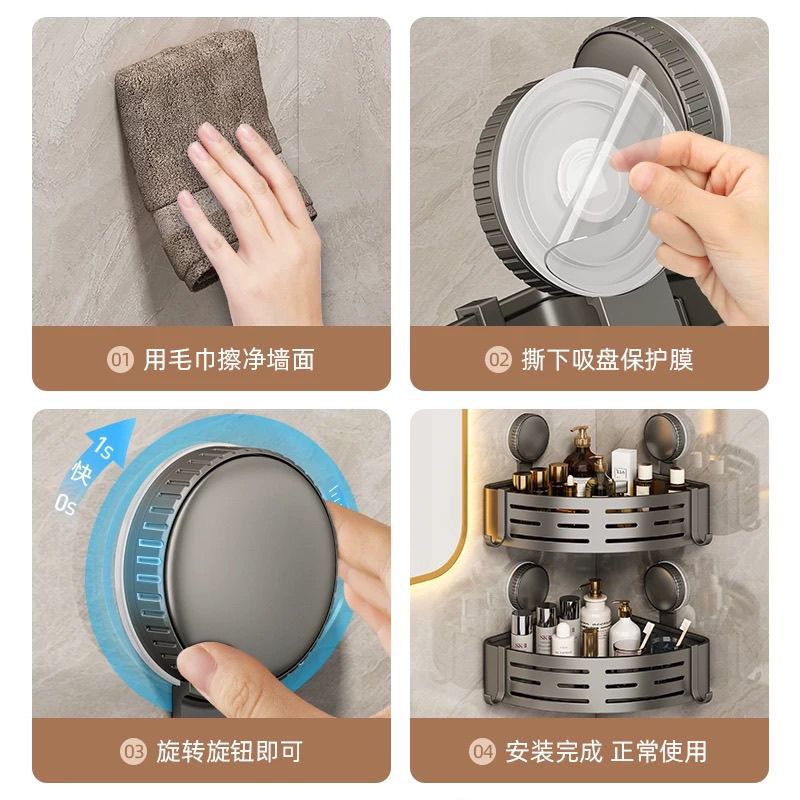 01 用毛巾擦净墙面

02 撕下吸盘保护膜

1s
快
0s

03 旋转旋钮即可

04 安装完成 正常使用