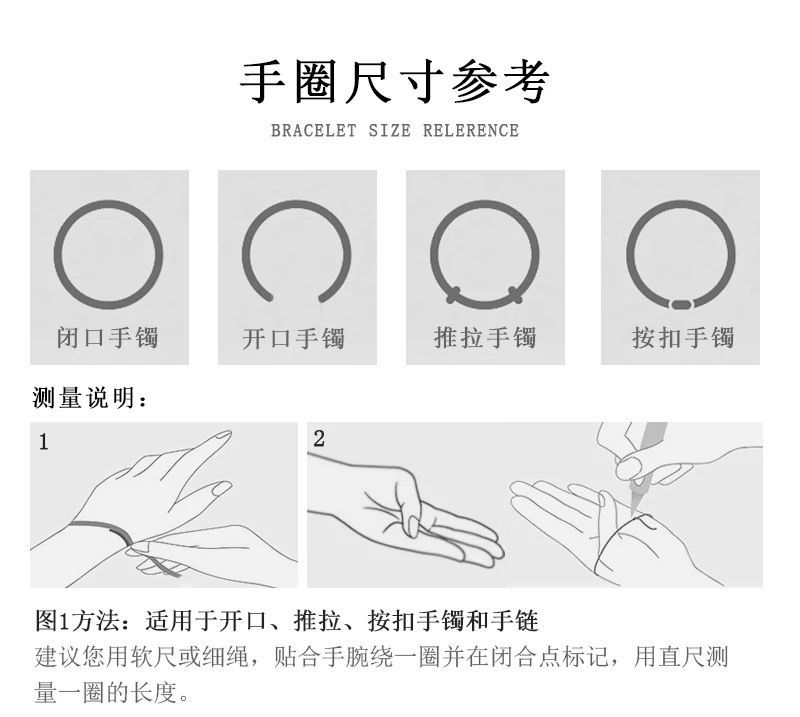 手圈尺寸参考
BRACELET SIZE RELERENCE

闭口手镯

开口手镯

推拉手镯

按扣手镯

测量说明：

1

2

图1方法：适用于开口、推拉、按扣手镯和手链
建议您用软尺或细绳，贴合手腕绕一圈并在闭合点标记，用直尺测量一圈的长度。