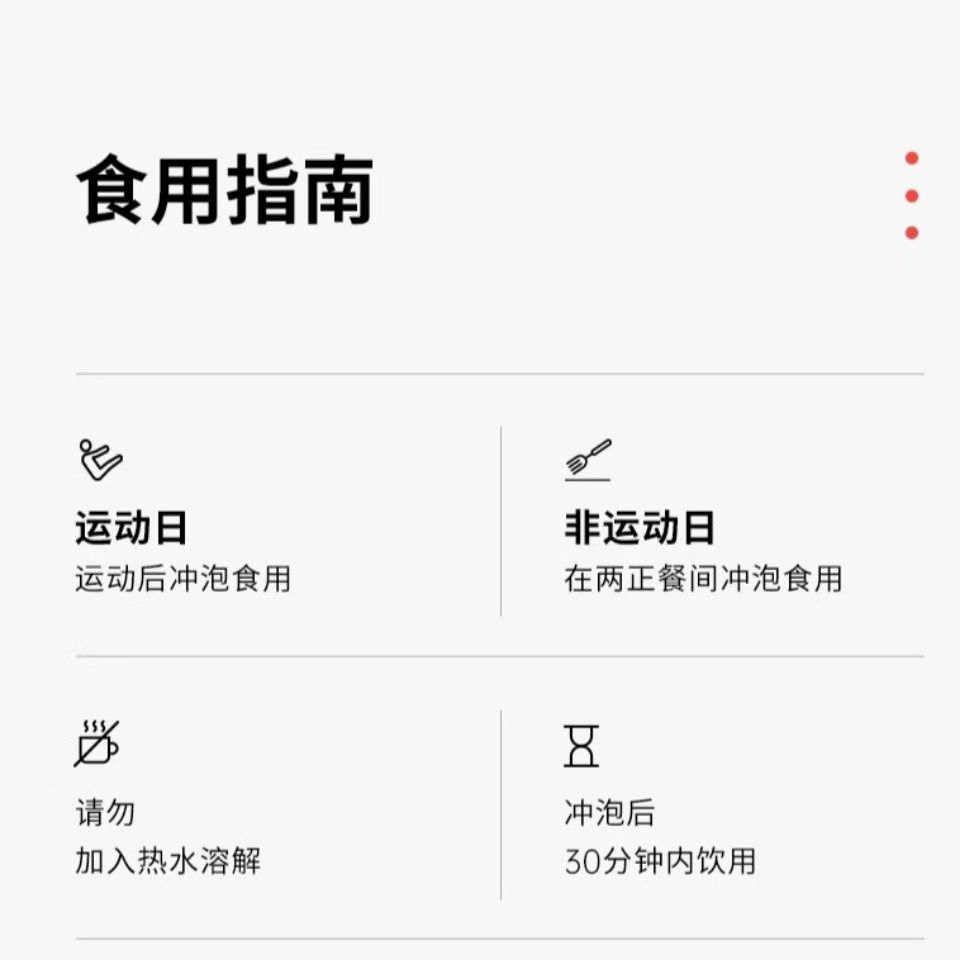 食用指南

运动日
运动后冲泡食用

非运动日
在两正餐间冲泡食用

请勿
加入热水溶解

冲泡后
30分钟内饮用