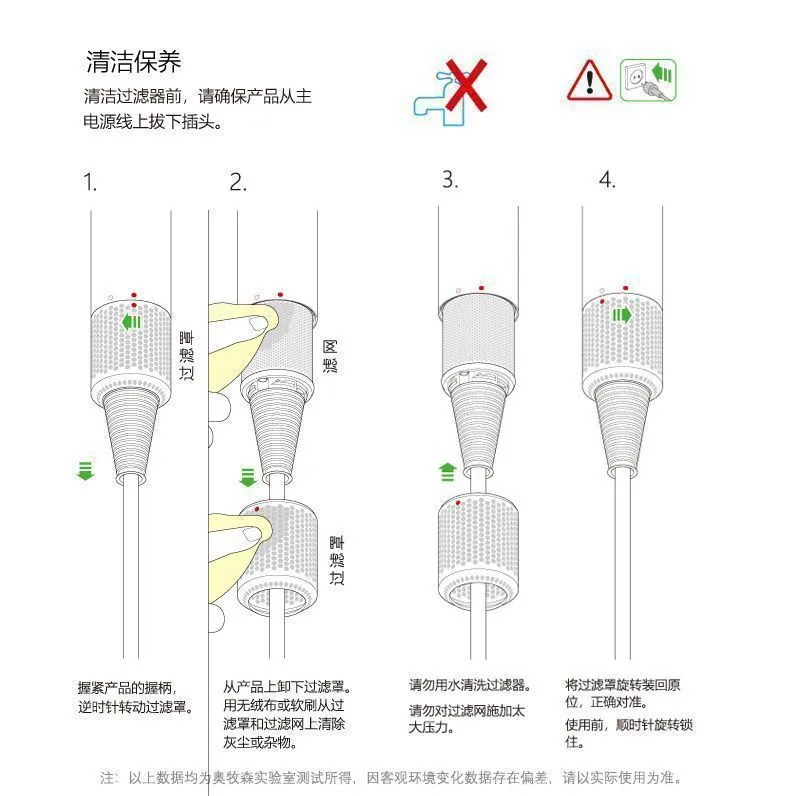 清洁保养

清洁过滤器前，请确保产品从主电源线上拔下插头。

1.

过滤罩

握紧产品的握柄，逆时针转动过滤罩。

2.

滤网

过滤罩

从产品上卸下过滤罩。用无绒布或软刷从过滤罩和过滤网上清除灰尘或杂物。

3.

请勿用水清洗过滤器。

请勿对过滤网施加太大压力。

4.

将过滤罩旋转装回原位，正确对准。

使用前，顺时针旋转锁住。

注：以上数据均为奥牧森实验室测试所得，因客观环境变化数据存在偏差，请以实际使用为准。