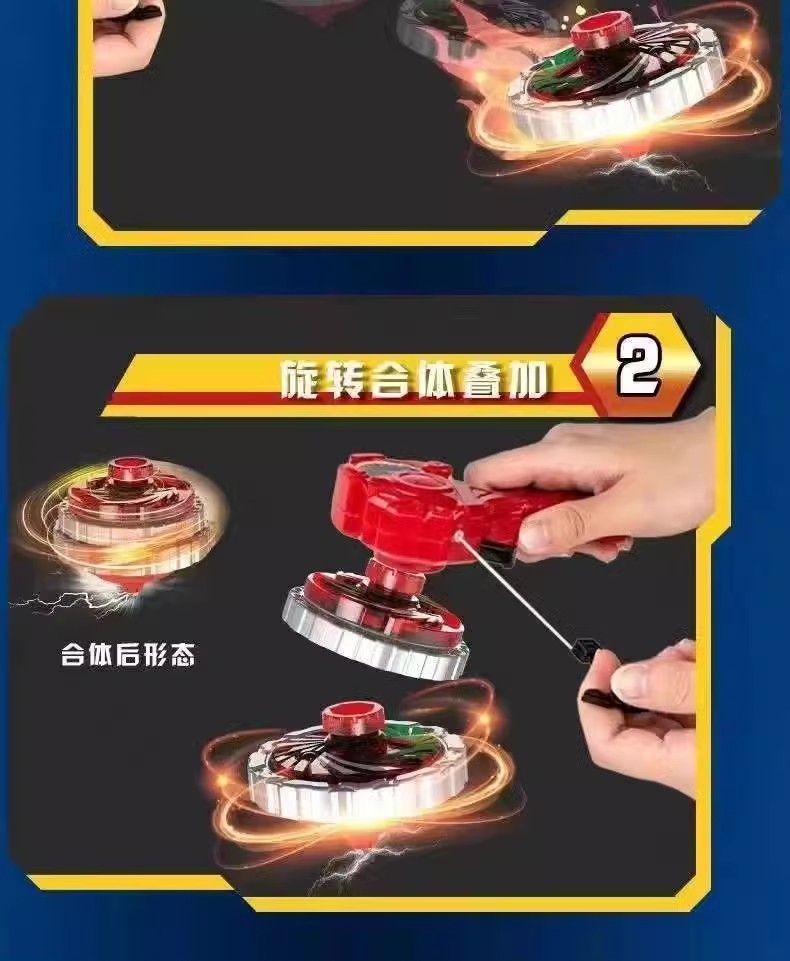 旋转合体叠加 2

合体后形态