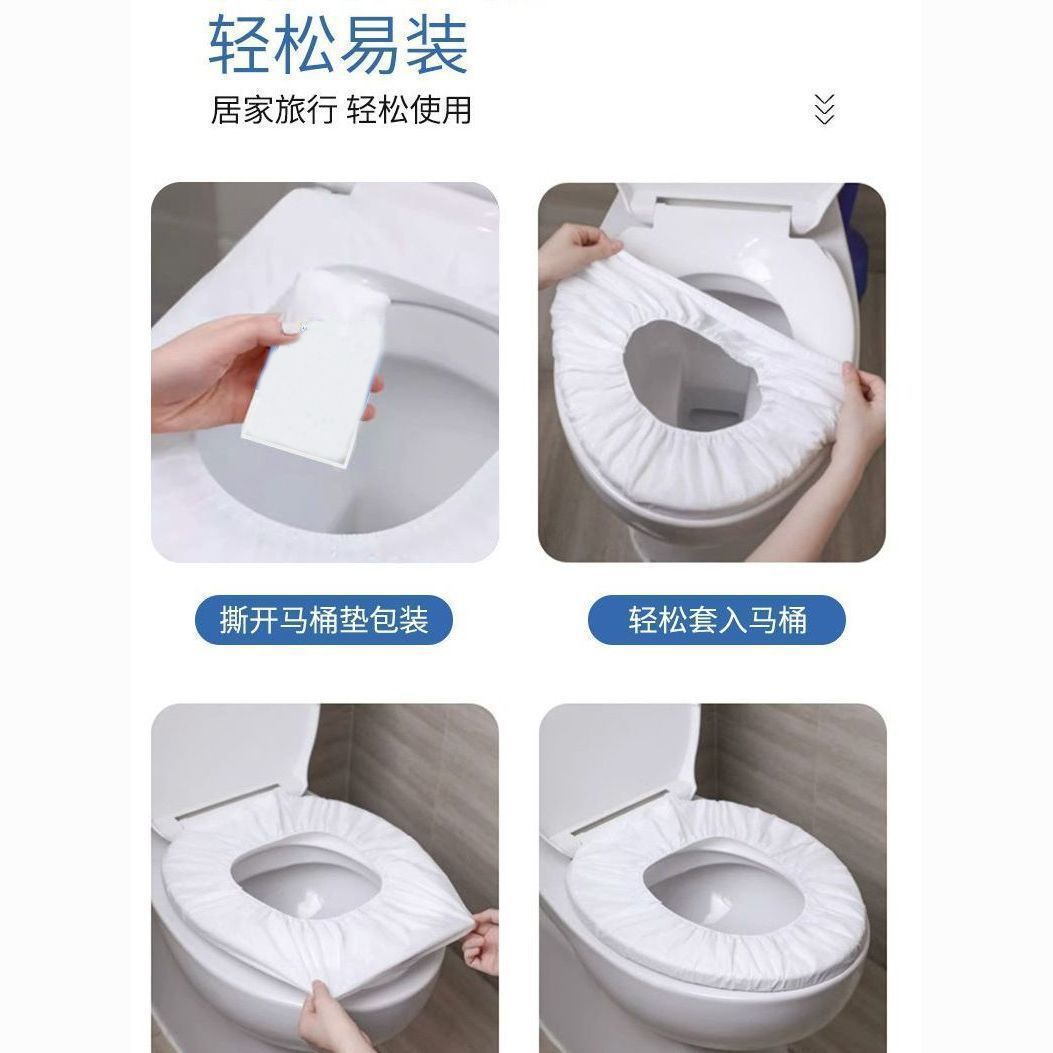 轻松易装
居家旅行 轻松使用

撕开马桶垫包装

轻松套入马桶