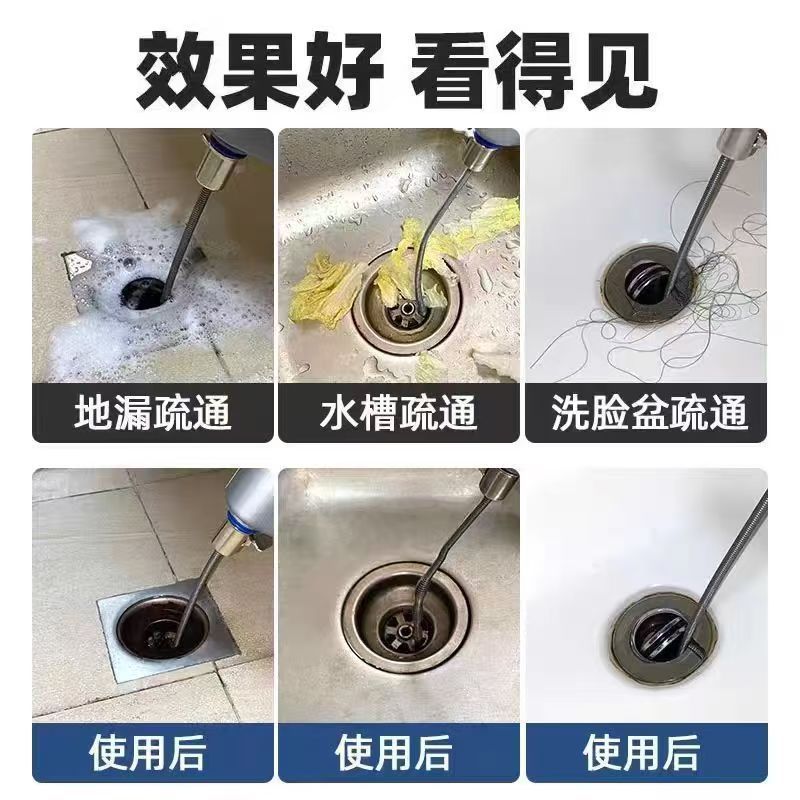 效果好 看得见

地漏疏通

水槽疏通

洗脸盆疏通

使用后

使用后

使用后