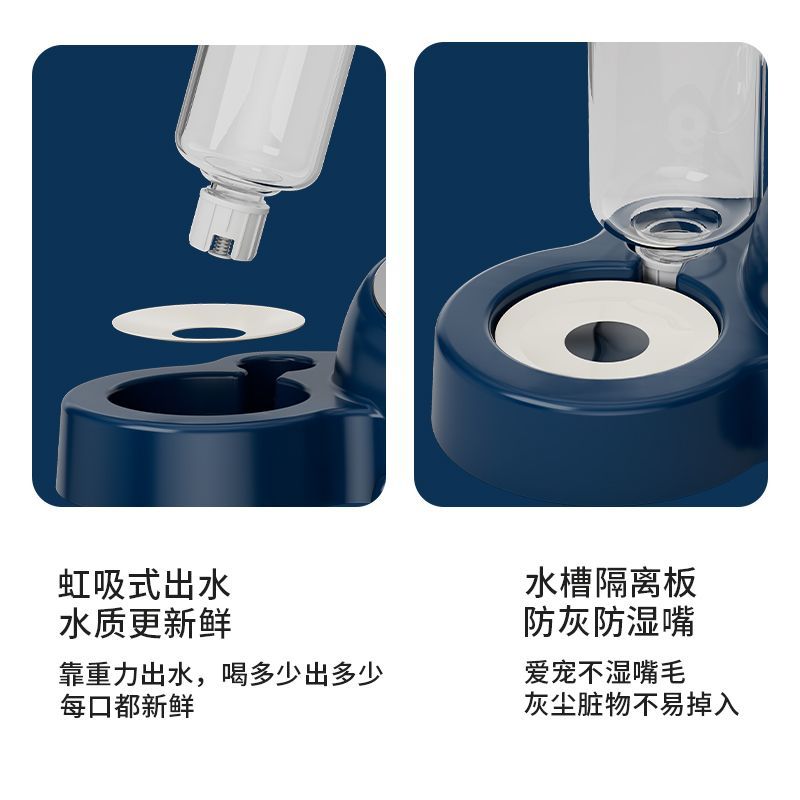 虹吸式出水
水质更新鲜

靠重力出水，喝多少出多少
每口都新鲜

水槽隔离板
防灰防湿嘴

爱宠不湿嘴毛
灰尘脏物不易掉入