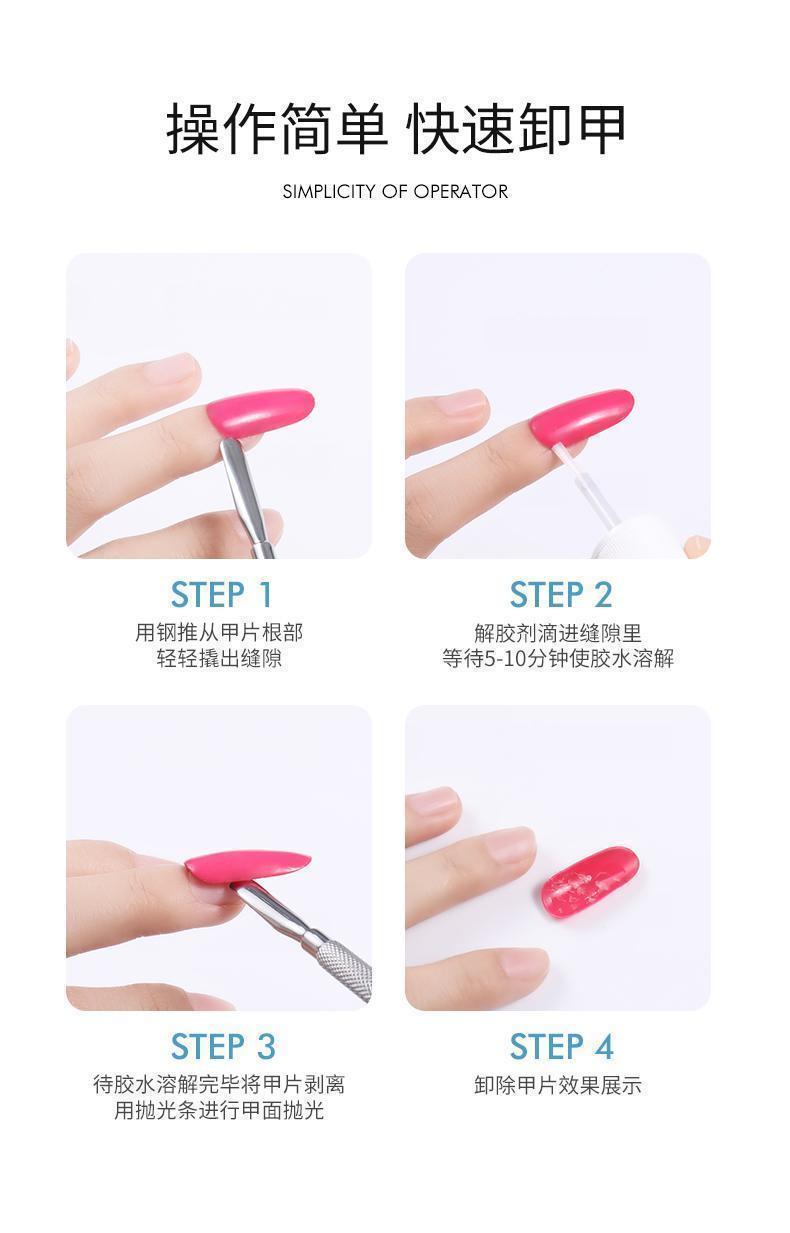 操作简单 快速卸甲

SIMPLICITY OF OPERATOR

STEP 1
用钢推从甲片根部
轻轻撬出缝隙

STEP 2
解胶剂滴进缝隙里
等待5-10分钟使胶水溶解

STEP 3
待胶水溶解完毕将甲片剥离
用抛光条进行甲面抛光

STEP 4
卸除甲片效果展示