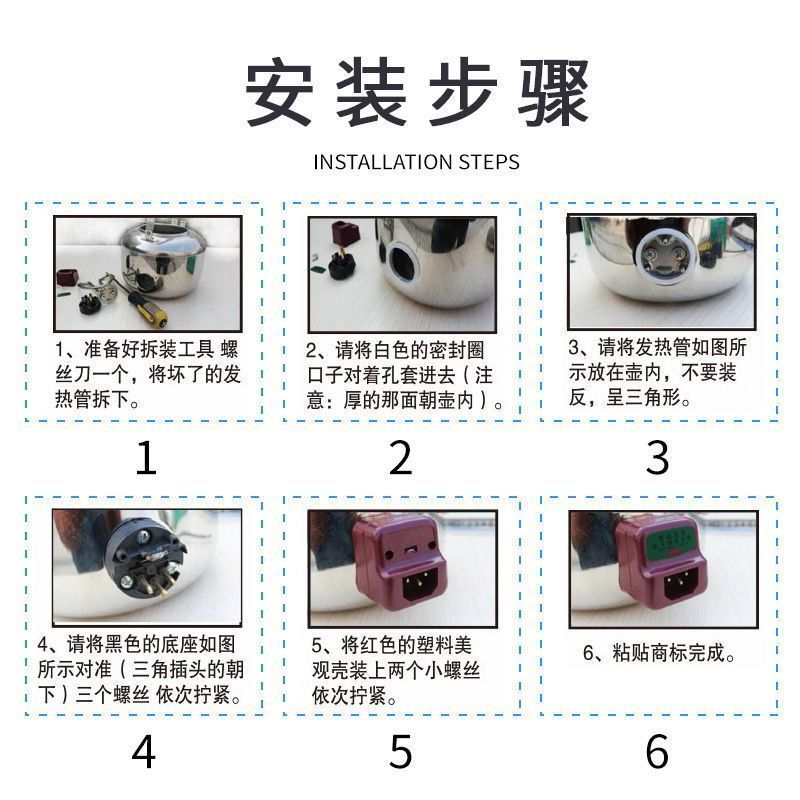 安装步骤

INSTALLATION STEPS

1、准备好拆装工具 螺丝刀一个，将坏了的发热管拆下。

1

2、请将白色的密封圈口子对着孔套进去（注意：厚的那面朝壶内）。

2

3、请将发热管如图所示放在壶内，不要装反，呈三角形。

3

4、请将黑色的底座如图所示对准（三角插头的朝下）三个螺丝 依次拧紧。

4

5、将红色的塑料美观壳装上两个小螺丝依次拧紧。

5

6、粘贴商标完成。

6