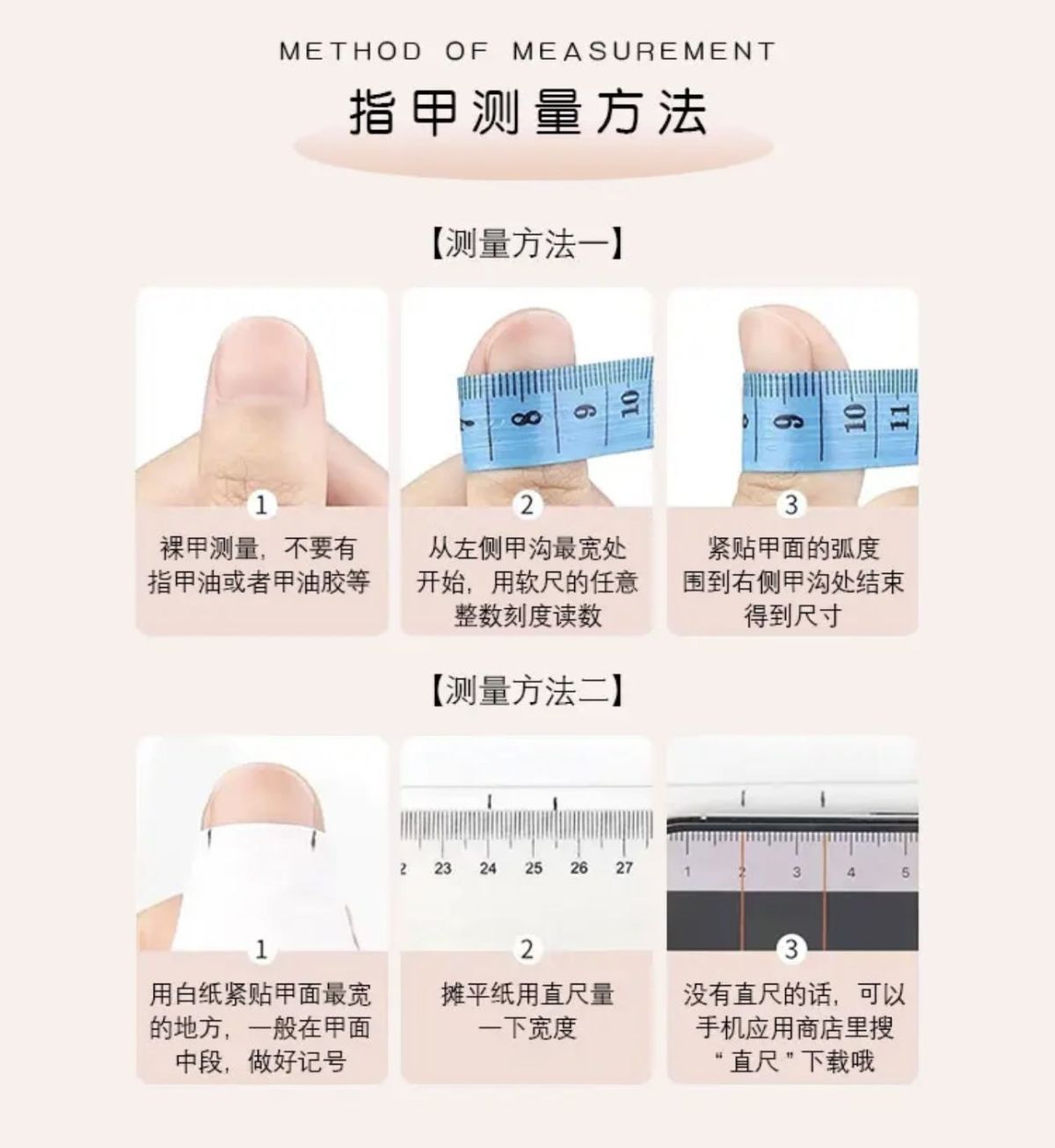 METHOD OF MEASUREMENT

指甲测量方法

【测量方法一】

7 8 9 10

9 10 11

1

裸甲测量，不要有指甲油或者甲油胶等

2

从左侧甲沟最宽处开始，用软尺的任意整数刻度读数

3

紧贴甲面的弧度围到右侧甲沟处结束得到尺寸

【测量方法二】

2 23 24 25 26 27

1 2 3 4 5

1

用白纸紧贴甲面最宽的地方，一般在甲面中段，做好记号

2

摊平纸用直尺量一下宽度

3

没有直尺的话，可以手机应用商店里搜“直尺”下载哦