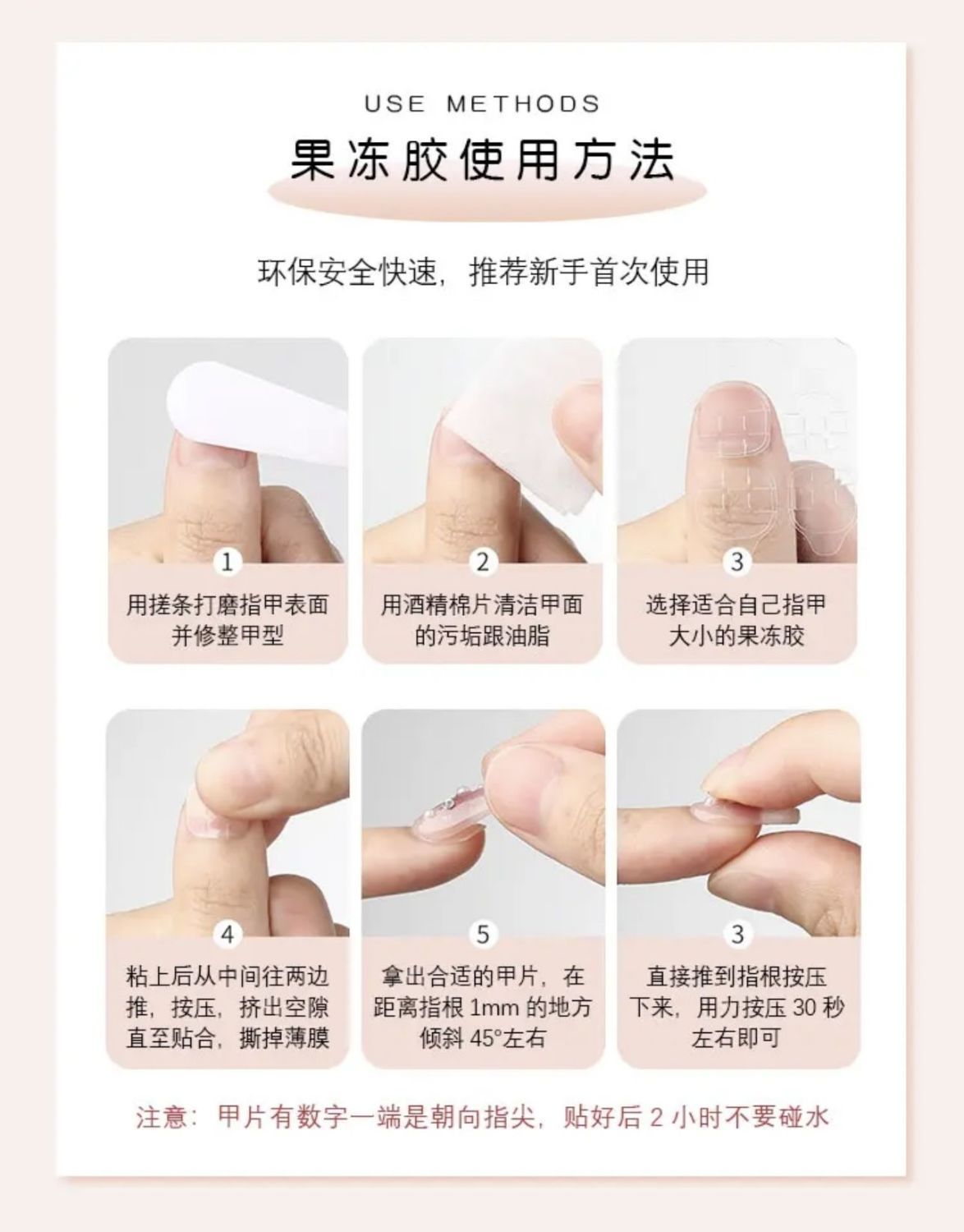 USE METHODS

果冻胶使用方法

环保安全快速，推荐新手首次使用

1
用搓条打磨指甲表面并修整甲型

2
用酒精棉片清洁甲面的污垢跟油脂

3
选择适合自己指甲大小的果冻胶

4
粘上后从中间往两边推，按压，挤出空隙直至贴合，撕掉薄膜

5
拿出合适的甲片，在距离指根 1mm 的地方倾斜 45°左右

3
直接推到指根按压下来，用力按压 30 秒左右即可

注意：甲片有数字一端是朝向指尖，贴好后 2 小时不要碰水