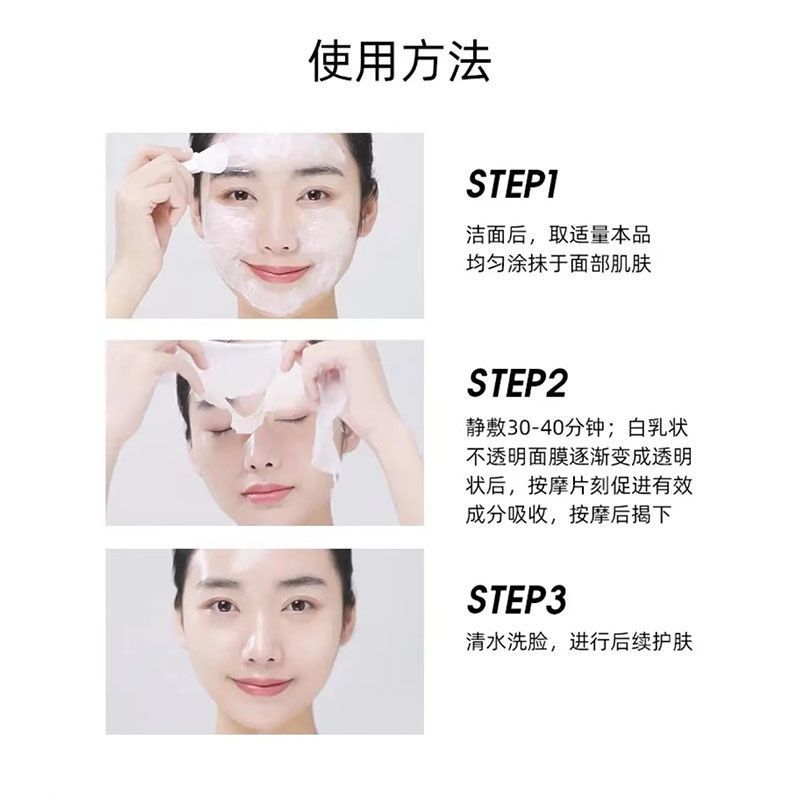 使用方法

STEP1

洁面后，取适量本品均匀涂抹于面部肌肤

STEP2

静敷30-40分钟；白乳状不透明面膜逐渐变成透明状后，按摩片刻促进有效成分吸收，按摩后揭下

STEP3

清水洗脸，进行后续护肤