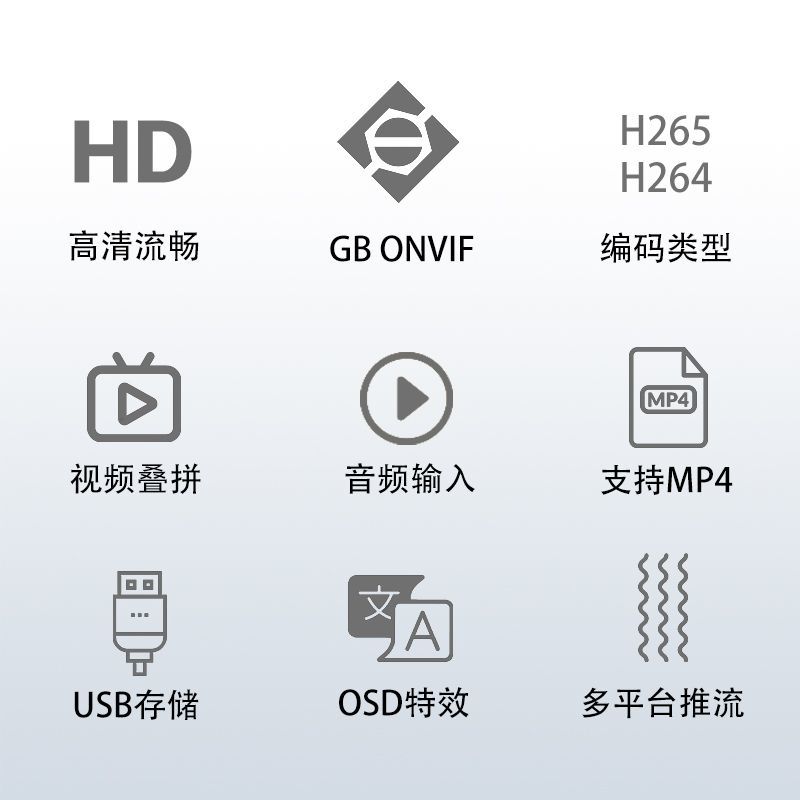 HD

高清流畅

GB ONVIF

H265
H264

编码类型

视频叠拼

音频输入

MP4

支持MP4

USB存储

文

A

OSD特效

多平台推流