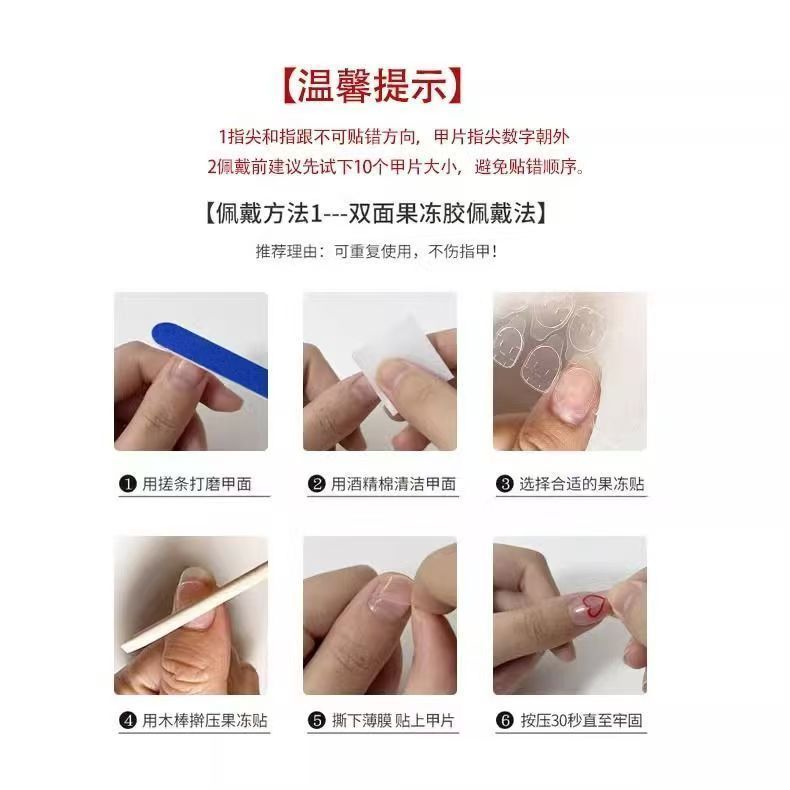 【温馨提示】

1指尖和指跟不可贴错方向，甲片指尖数字朝外
2佩戴前建议先试下10个甲片大小，避免贴错顺序。

【佩戴方法1---双面果冻胶佩戴法】

推荐理由：可重复使用，不伤指甲！

❶ 用搓条打磨甲面

❷ 用酒精棉清洁甲面

❸ 选择合适的果冻贴

❹ 用木棒擀压果冻贴

❺ 撕下薄膜 贴上甲片

❻ 按压30秒直至牢固