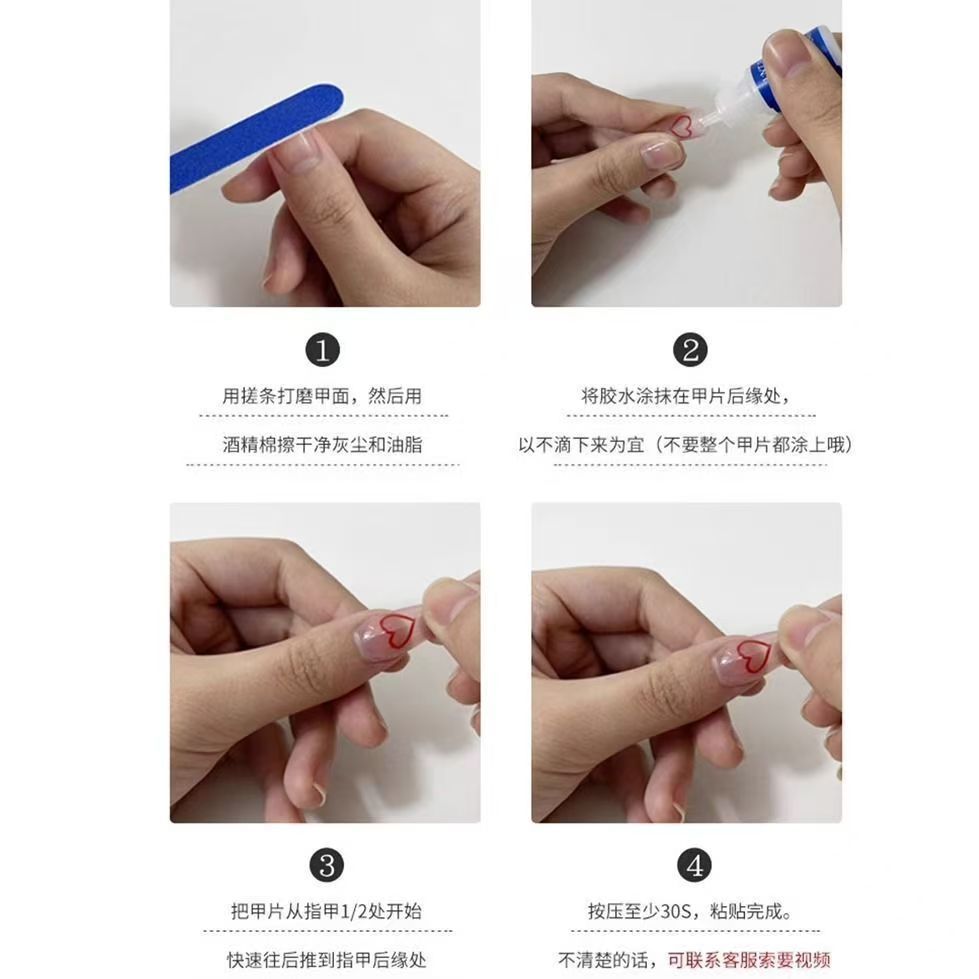 1

用搓条打磨甲面，然后用

酒精棉擦干净灰尘和油脂

2

将胶水涂抹在甲片后缘处，

以不滴下来为宜（不要整个甲片都涂上哦）

3

把甲片从指甲1/2处开始

快速往后推到指甲后缘处

4

按压至少30S，粘贴完成。

不清楚的话，可联系客服索要视频