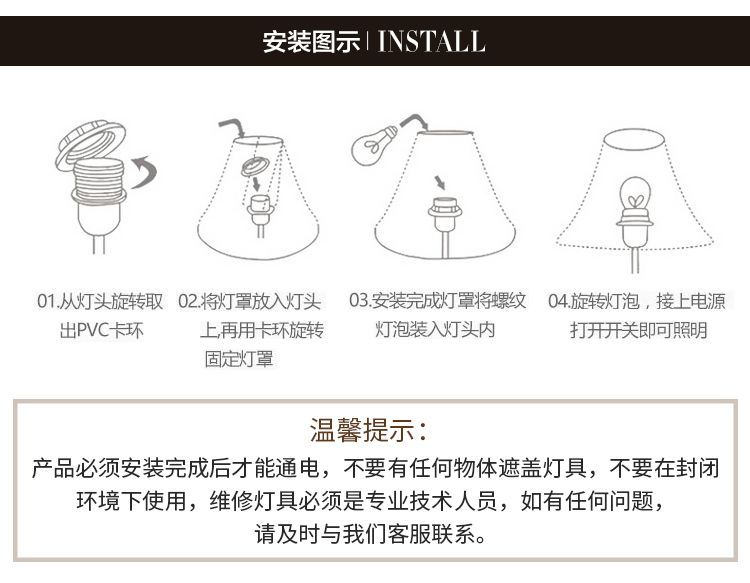 安装图示 | INSTALL

01.从灯头旋转取出PVC卡环

02.将灯罩放入灯头上,再用卡环旋转固定灯罩

03.安装完成灯罩将螺纹灯泡装入灯头内

04.旋转灯泡，接上电源打开开关即可照明

温馨提示：

产品必须安装完成后才能通电，不要有任何物体遮盖灯具，不要在封闭环境下使用，维修灯具必须是专业技术人员，如有任何问题，请及时与我们客服联系。