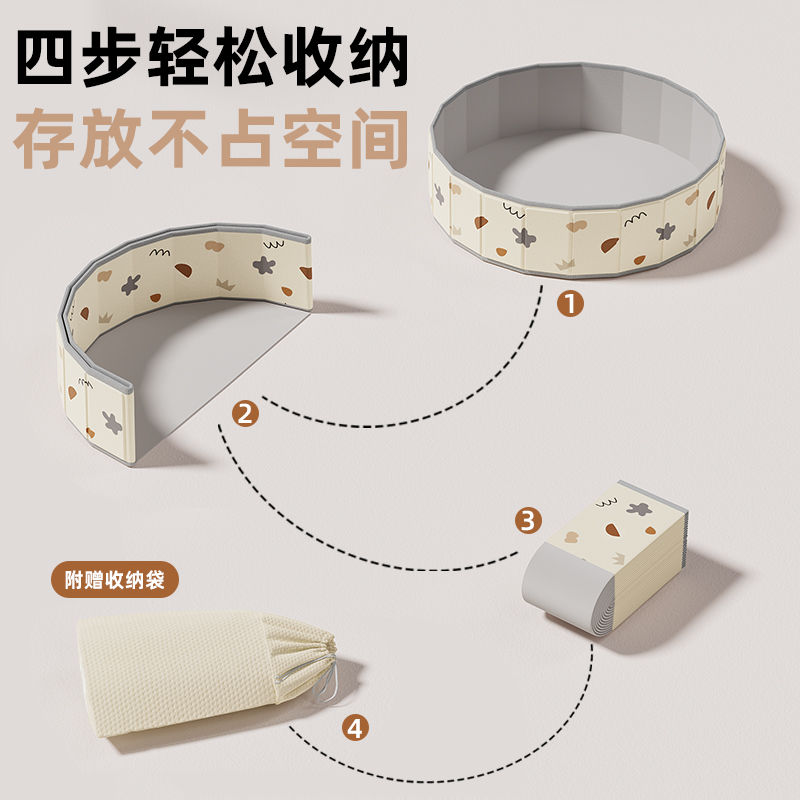 四步轻松收纳
存放不占空间

1

2

3

附赠收纳袋

4