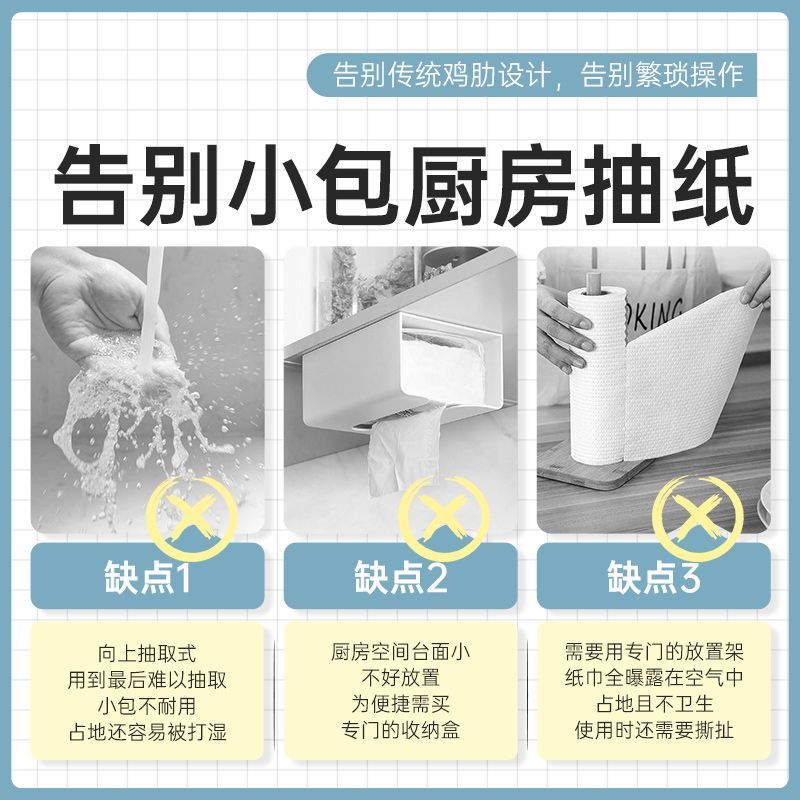 告别传统鸡肋设计，告别繁琐操作

告别小包厨房抽纸

OKING

缺点1

向上抽取式
用到最后难以抽取
小包不耐用
占地还容易被打湿

缺点2

厨房空间台面小
不好放置
为便捷需买
专门的收纳盒

缺点3

需要用专门的放置架
纸巾全曝露在空气中
占地且不卫生
使用时还需要撕扯