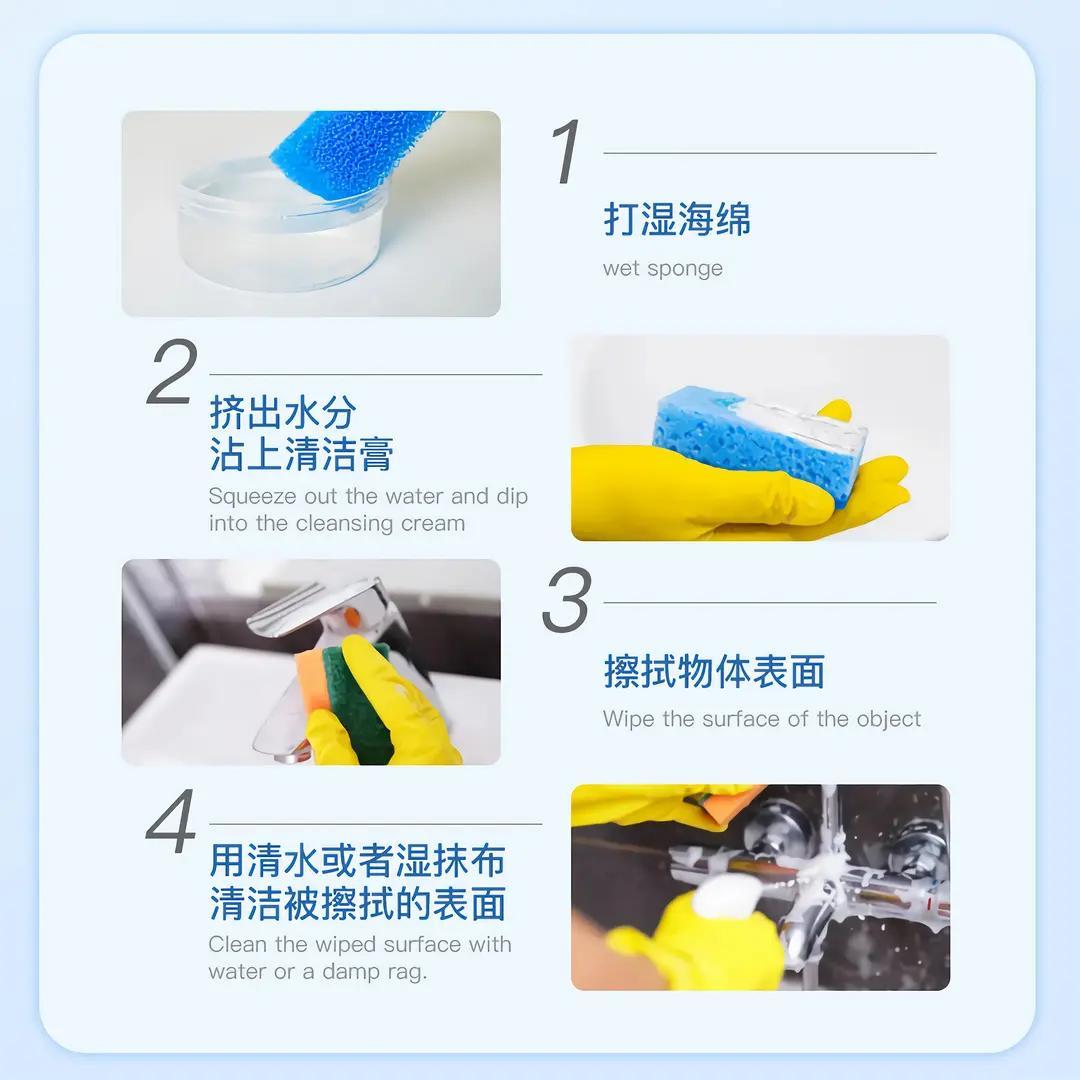 1

打湿海绵

wet sponge

2

挤出水分
沾上清洁膏

Squeeze out the water and dip into the cleansing cream

3

擦拭物体表面

Wipe the surface of the object

4

用清水或者湿抹布
清洁被擦拭的表面

Clean the wiped surface with water or a damp rag.