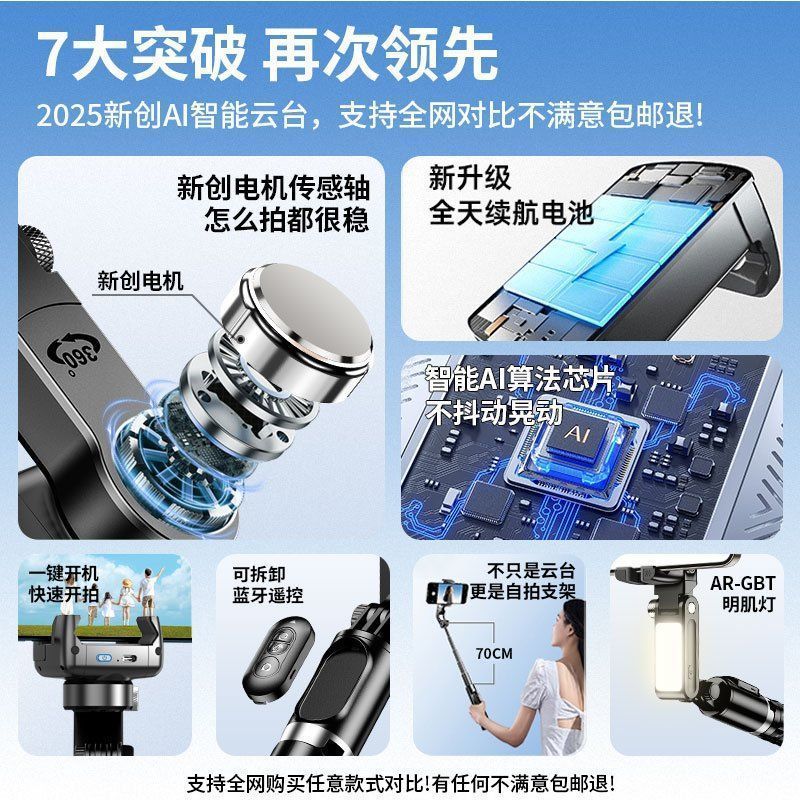 7大突破 再次领先

2025新创AI智能云台，支持全网对比不满意包邮退！

新创电机传感轴
怎么拍都很稳

新创电机

360°

新升级
全天续航电池

智能AI算法芯片
不抖动晃动

AI

一键开机
快速开拍

可拆卸
蓝牙遥控

不只是云台
更是自拍支架

70CM

AR-GBT
明肌灯

支持全网购买任意款式对比!有任何不满意包邮退!