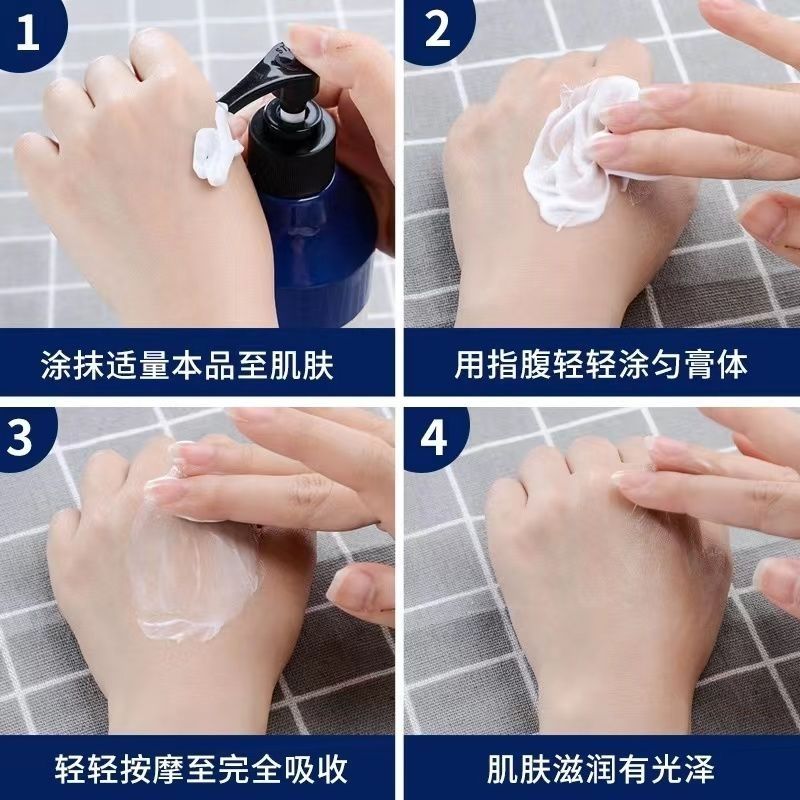 1

涂抹适量本品至肌肤

2

用指腹轻轻涂匀膏体

3

轻轻按摩至完全吸收

4

肌肤滋润有光泽