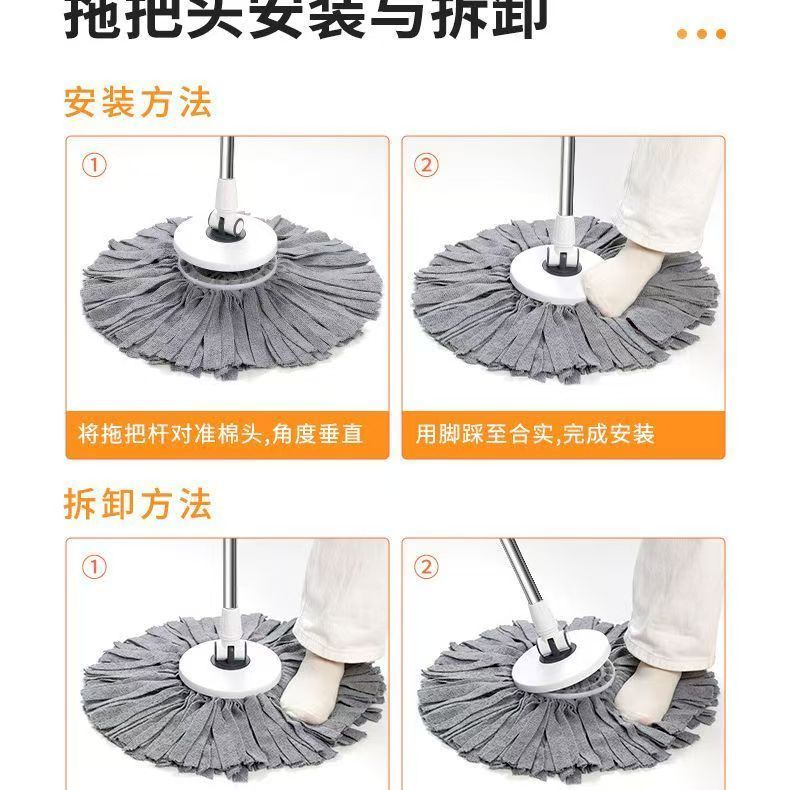 拖把头安装与拆卸

安装方法

①

将拖把杆对准棉头,角度垂直

②

用脚踩至合实,完成安装

拆卸方法

①

②