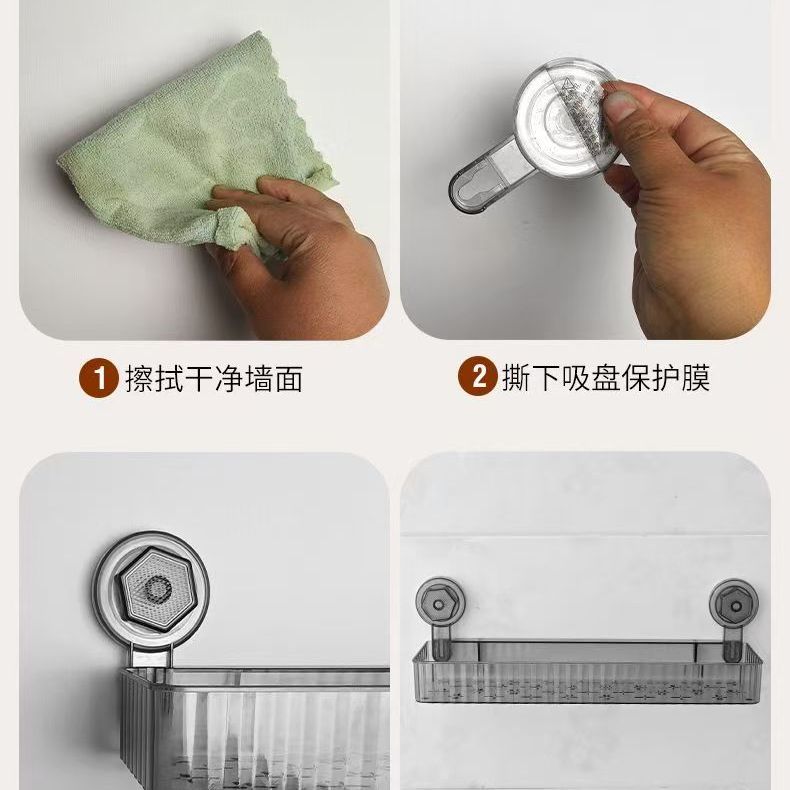 1 擦拭干净墙面

2 撕下吸盘保护膜