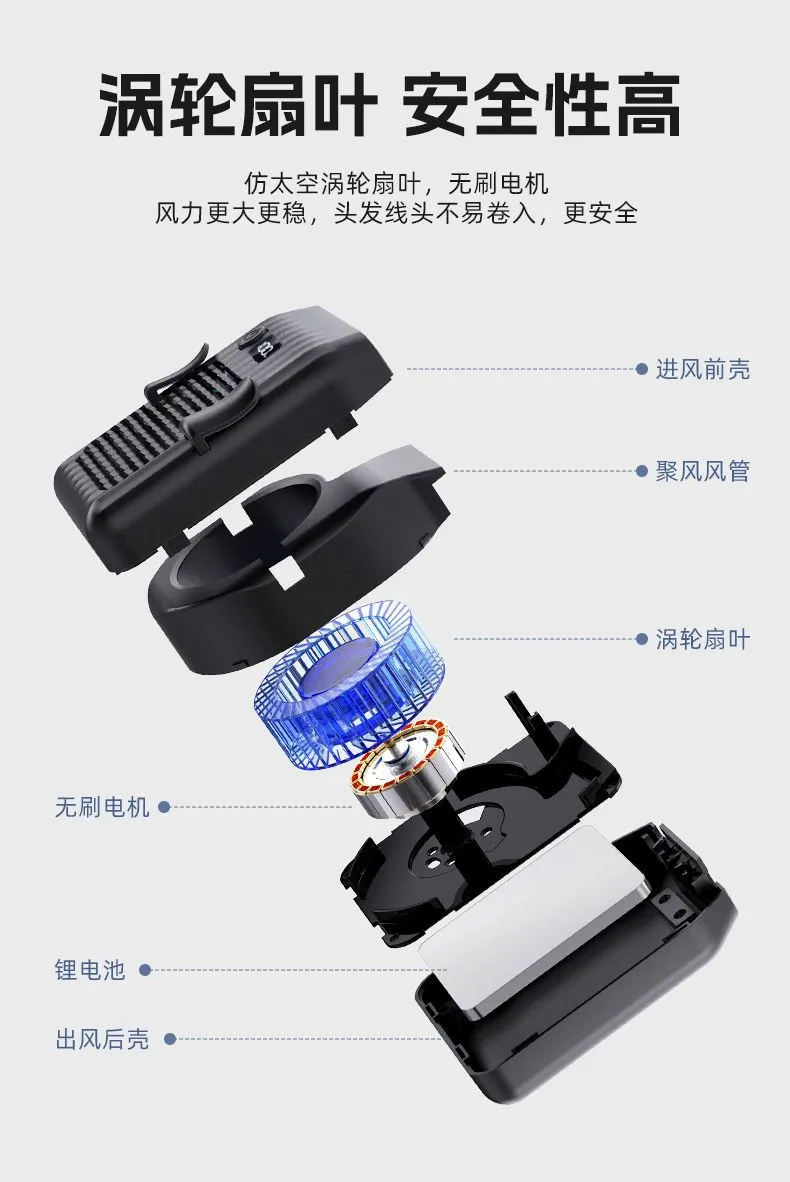 涡轮扇叶 安全性高

仿太空涡轮扇叶，无刷电机
风力更大更稳，头发线头不易卷入，更安全

进风前壳

聚风风管

涡轮扇叶

无刷电机

锂电池

出风后壳