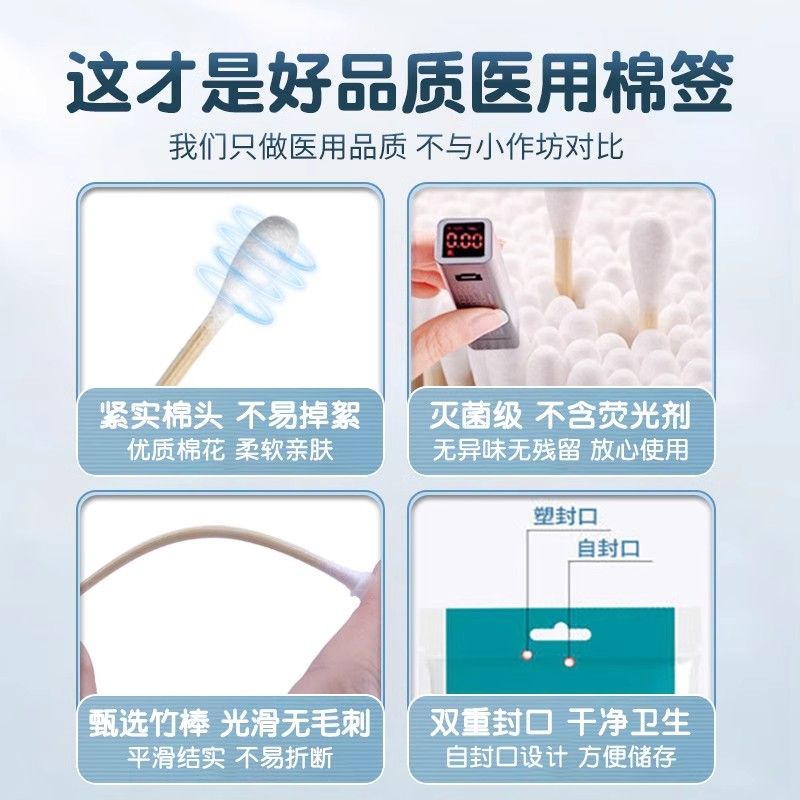 这才是好品质医用棉签

我们只做医用品质 不与小作坊对比

紧实棉头 不易掉絮
优质棉花 柔软亲肤

0.00

灭菌级 不含荧光剂
无异味无残留 放心使用

甄选竹棒 光滑无毛刺
平滑结实 不易折断

塑封口

自封口

双重封口 干净卫生
自封口设计 方便储存