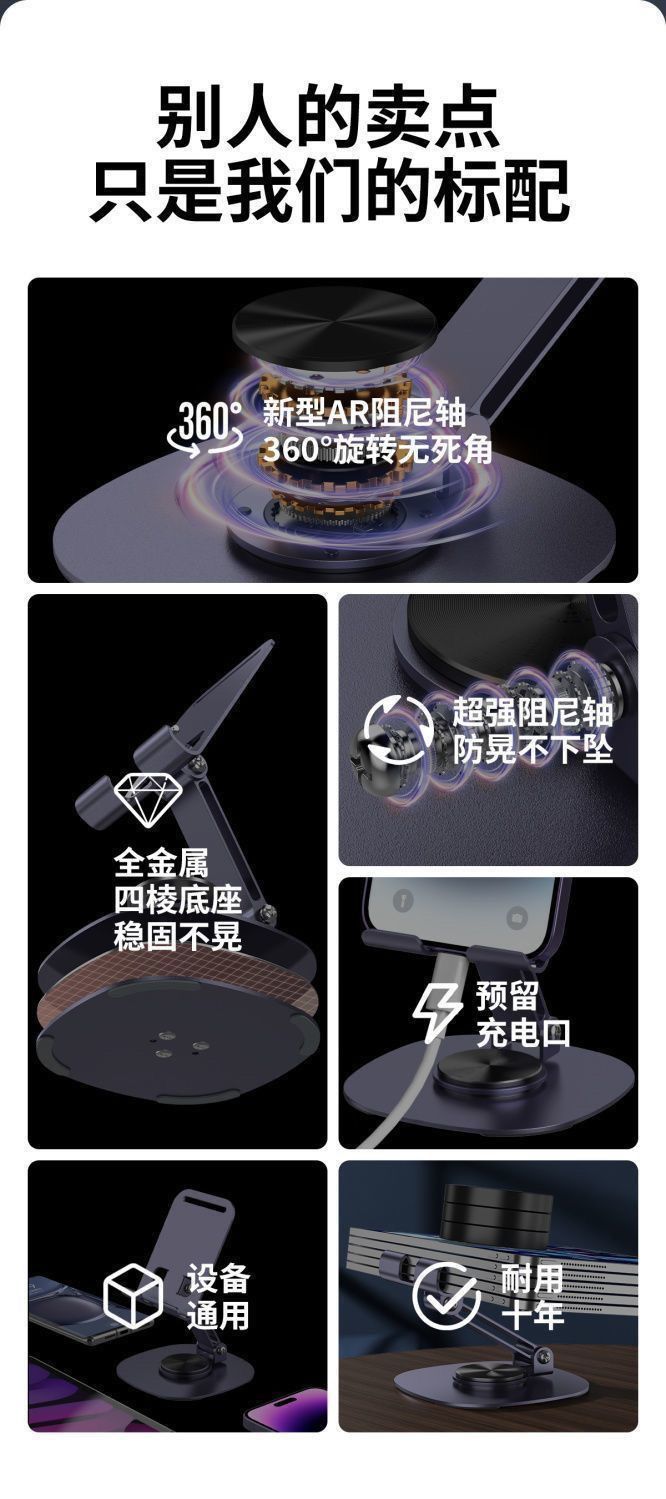 别人的卖点
只是我们的标配

360°

新型AR阻尼轴
360°旋转无死角

全金属
四棱底座
稳固不晃

超强阻尼轴
防晃不下坠

预留
充电口

设备
通用

耐用
十年