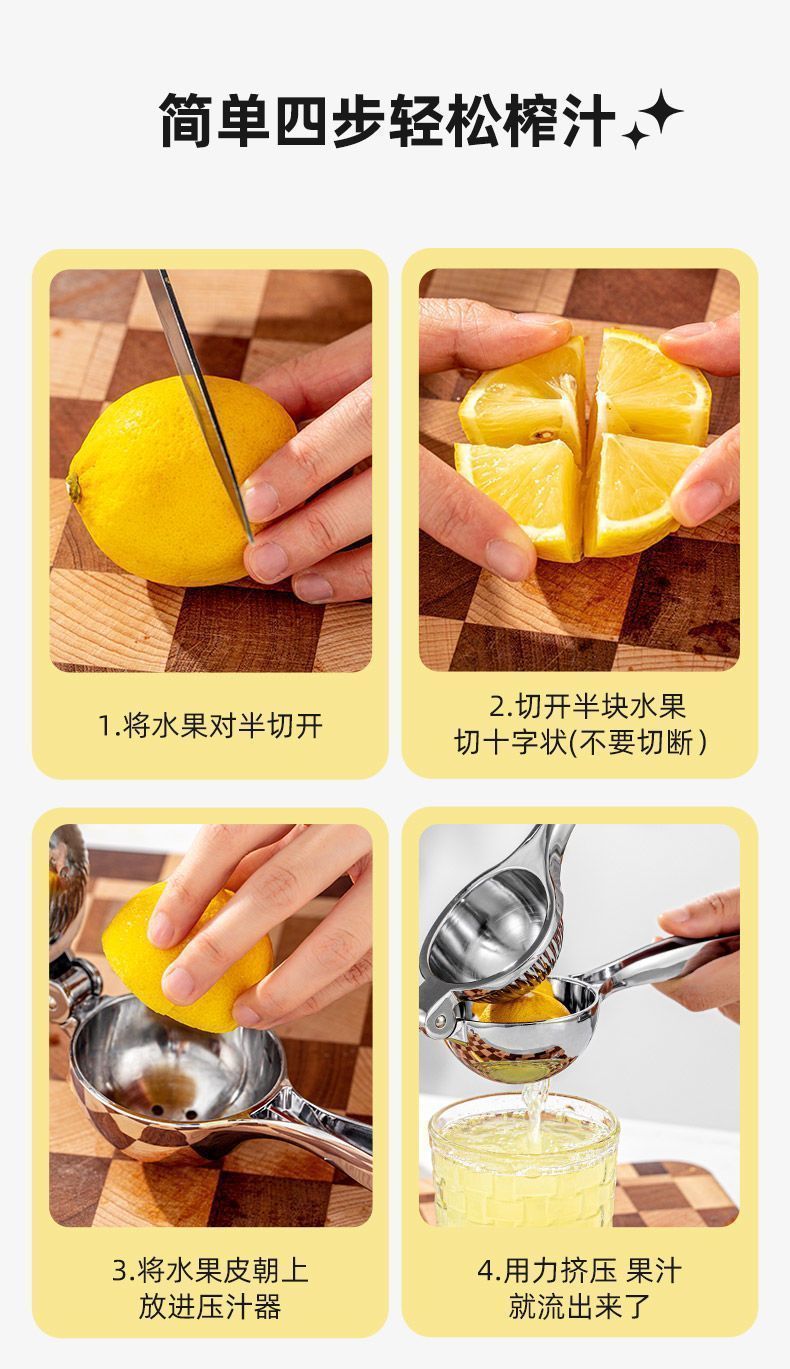 简单四步轻松榨汁

1.将水果对半切开

2.切开半块水果
切十字状(不要切断)

3.将水果皮朝上
放进压汁器

4.用力挤压 果汁
就流出来了