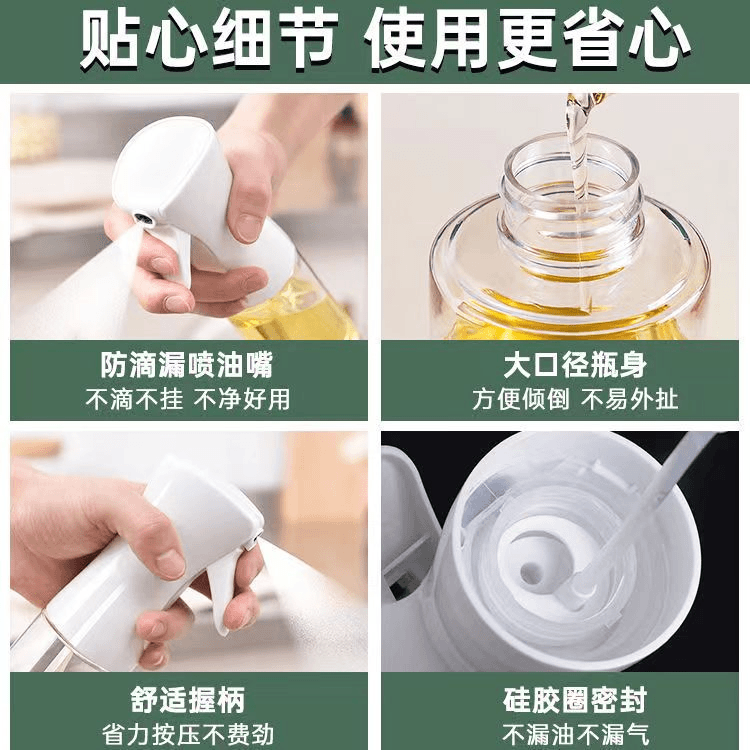 贴心细节 使用更省心

防滴漏喷油嘴
不滴不挂 不净好用

大口径瓶身
方便倾倒 不易外扯

舒适握柄
省力按压不费劲

硅胶圈密封
不漏油不漏气