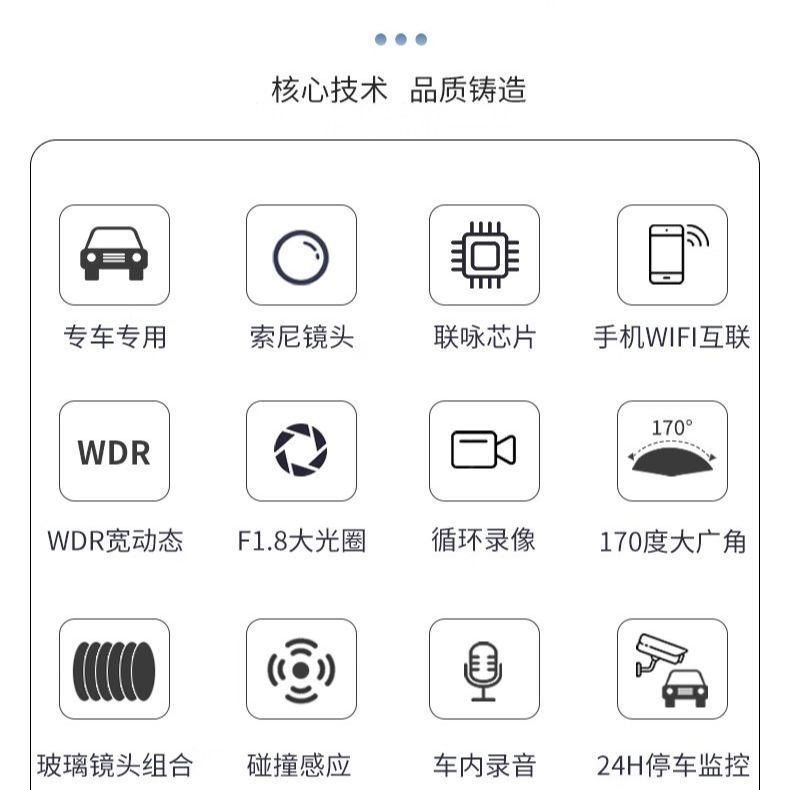 核心技术 品质铸造

专车专用

索尼镜头

联咏芯片

手机WIFI互联

WDR

WDR宽动态

F1.8大光圈

循环录像

170°

170度大广角

玻璃镜头组合

碰撞感应

车内录音

24H停车监控