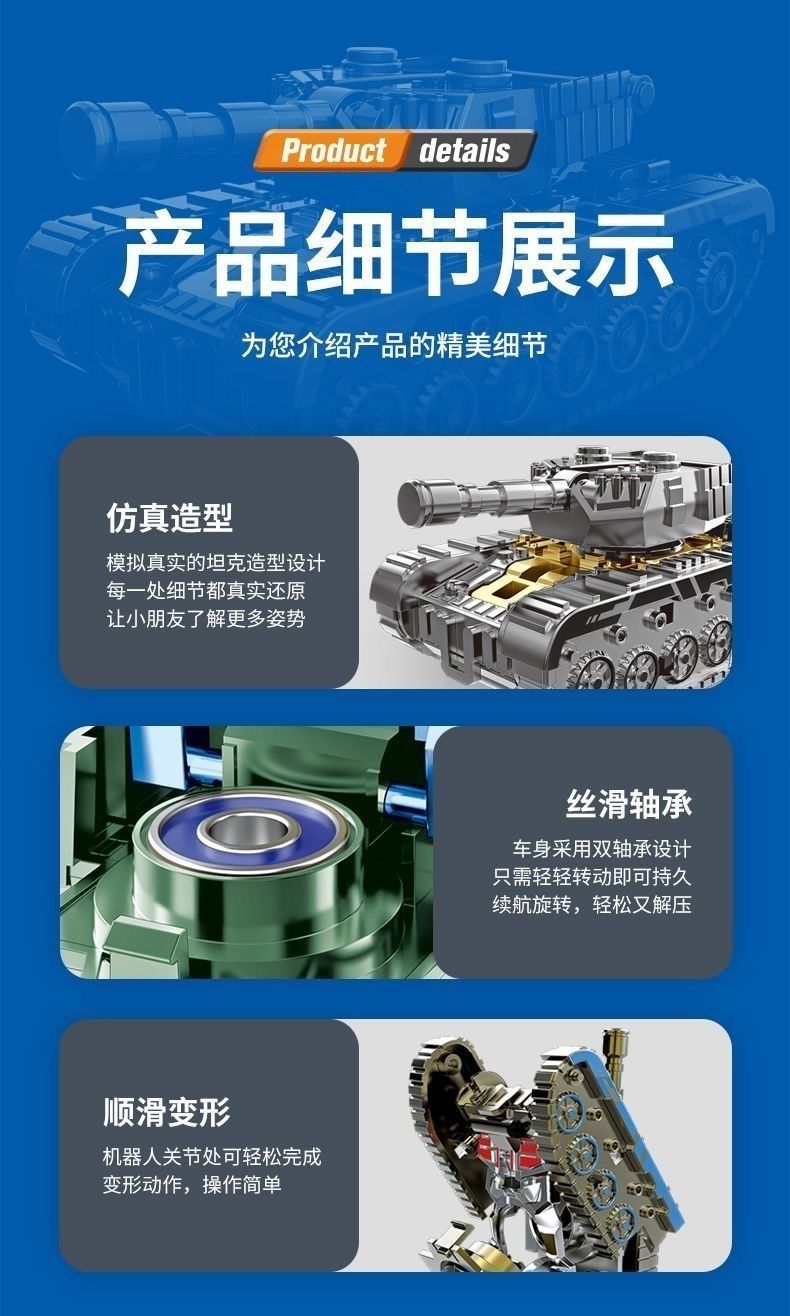 Product details

产品细节展示

为您介绍产品的精美细节

仿真造型

模拟真实的坦克造型设计
每一处细节都真实还原
让小朋友了解更多姿势

丝滑轴承

车身采用双轴承设计
只需轻轻转动即可持久
续航旋转，轻松又解压

顺滑变形

机器人关节处可轻松完成
变形动作，操作简单