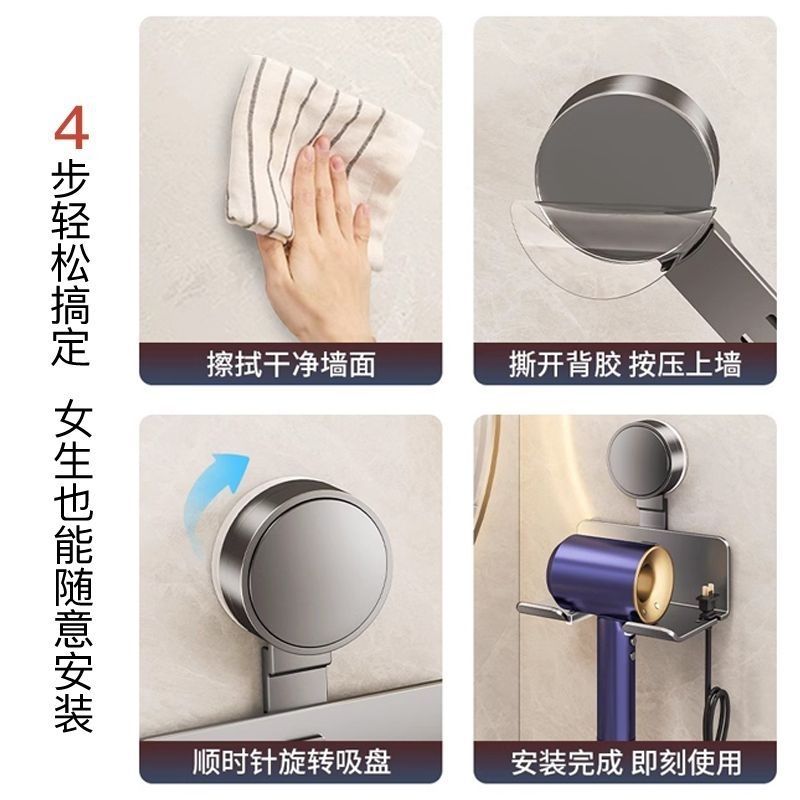 4步轻松搞定

女生也能随意安装

擦拭干净墙面

撕开背胶 按压上墙

顺时针旋转吸盘

安装完成 即刻使用