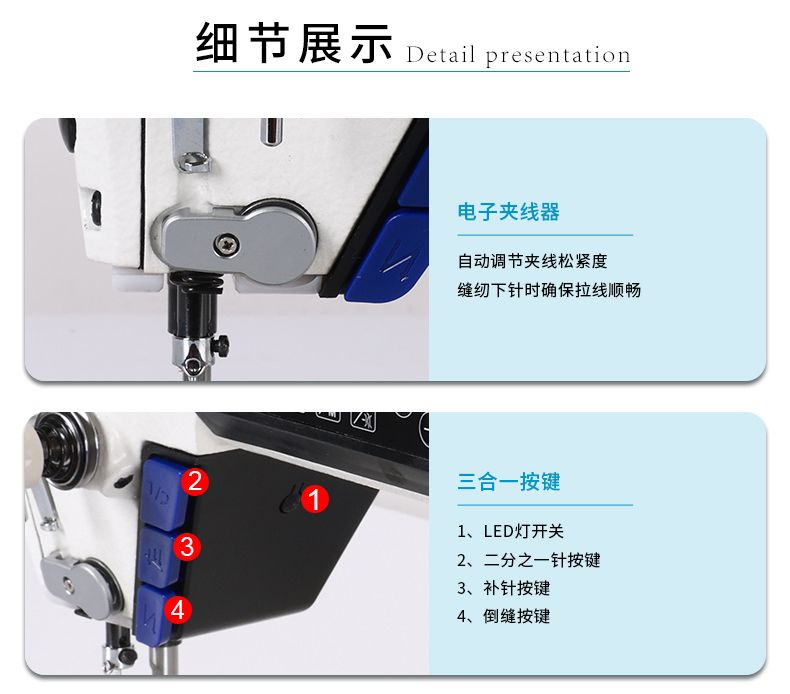 细节展示 Detail presentation

电子夹线器

自动调节夹线松紧度
缝纫下针时确保拉线顺畅

2
1
3
4

三合一按键

1、LED灯开关
2、二分之一针按键
3、补针按键
4、倒缝按键