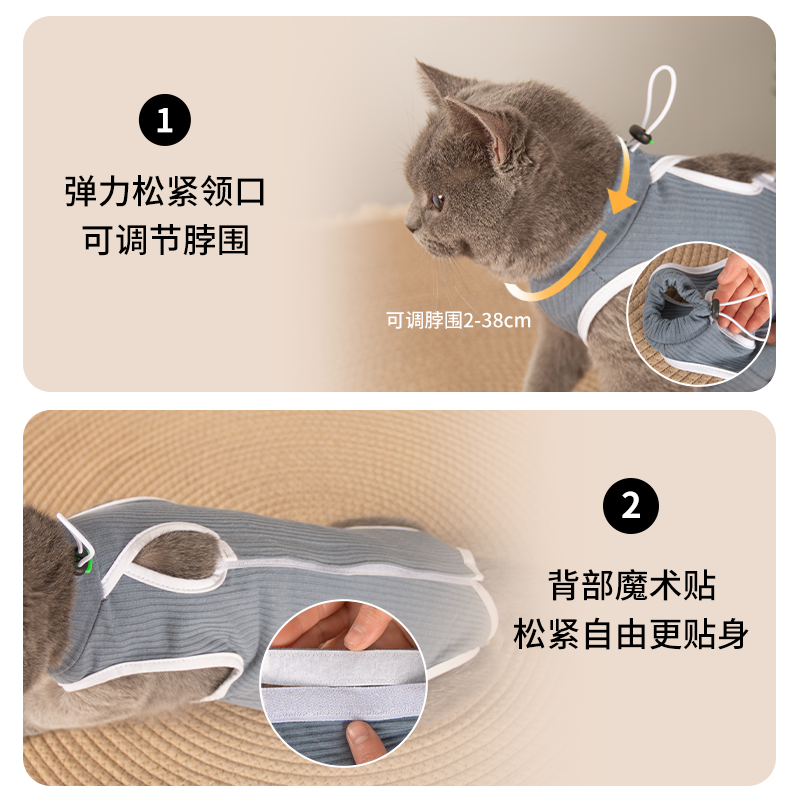 1

弹力松紧领口
可调节脖围

可调脖围2-38cm

2

背部魔术贴
松紧自由更贴身