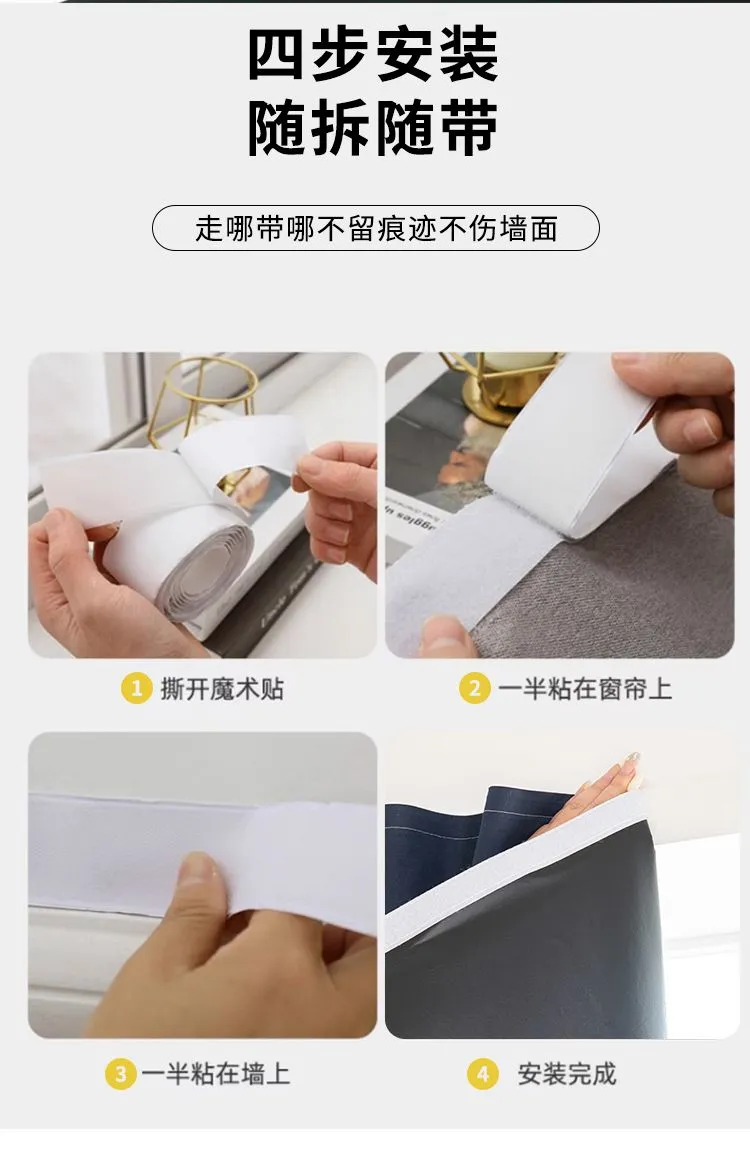 四步安装
随拆随带

走哪带哪不留痕迹不伤墙面

1 撕开魔术贴

2 一半粘在窗帘上

3 一半粘在墙上

4 安装完成