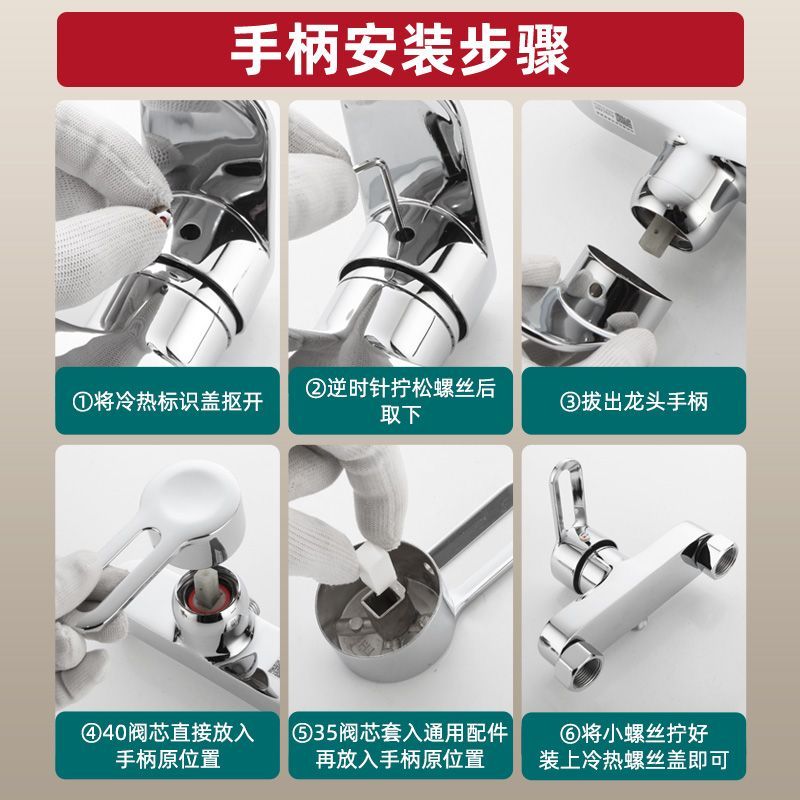 手柄安装步骤

①将冷热标识盖抠开

②逆时针拧松螺丝后取下

③拔出龙头手柄

④40阀芯直接放入手柄原位置

⑤35阀芯套入通用配件再放入手柄原位置

⑥将小螺丝拧好装上冷热螺丝盖即可