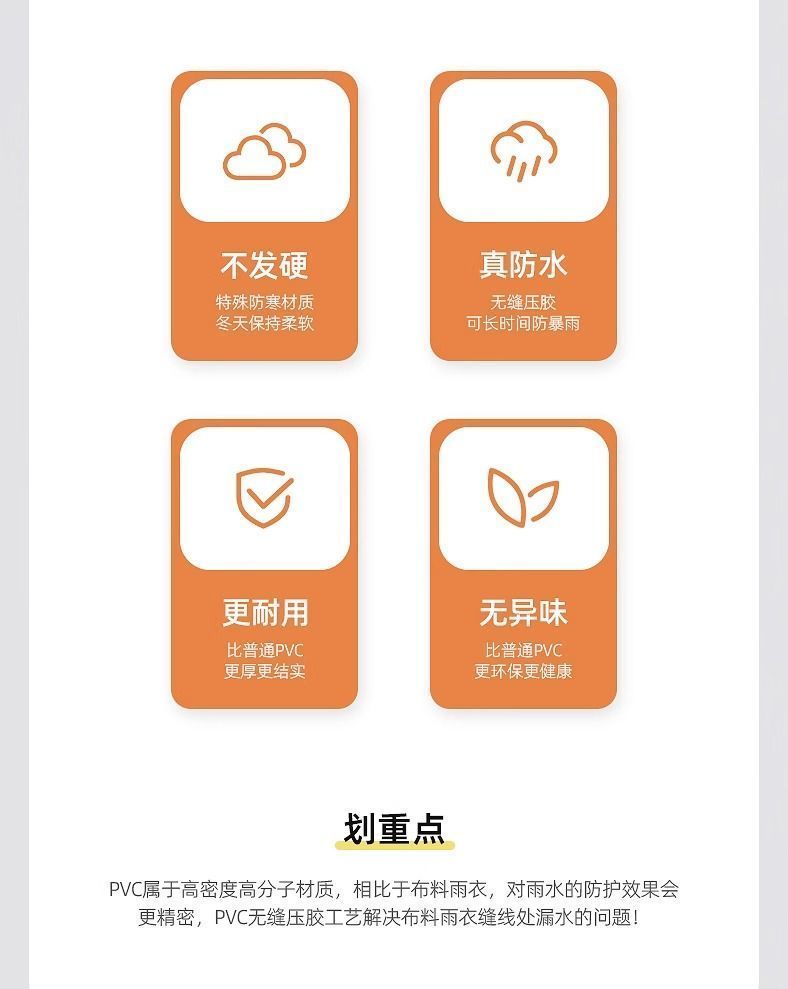 不发硬

特殊防寒材质
冬天保持柔软

真防水

无缝压胶
可长时间防暴雨

更耐用

比普通PVC
更厚更结实

无异味

比普通PVC
更环保更健康

划重点

PVC属于高密度高分子材质，相比于布料雨衣，对雨水的防护效果会更精密，PVC无缝压胶工艺解决布料雨衣缝线处漏水的问题！