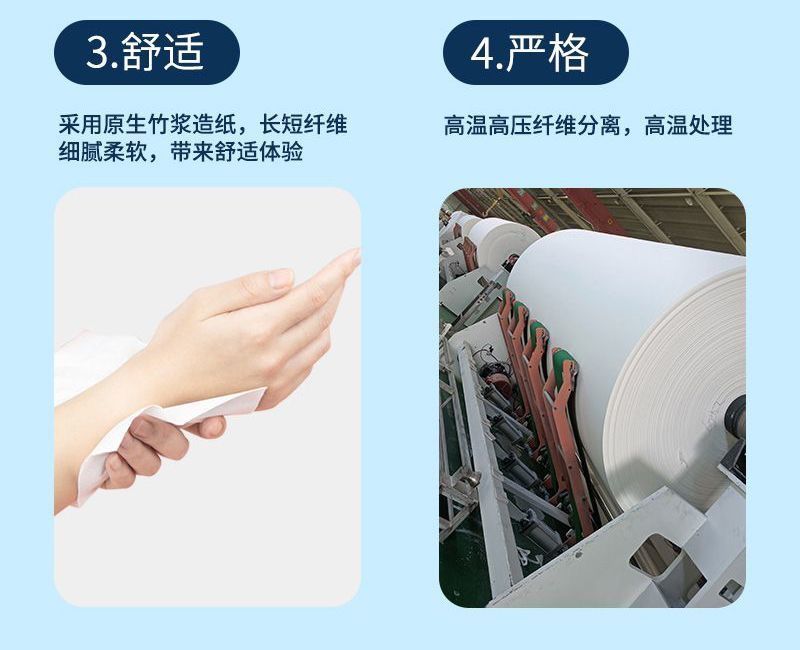 3.舒适

采用原生竹浆造纸，长短纤维细腻柔软，带来舒适体验

4.严格

高温高压纤维分离，高温处理