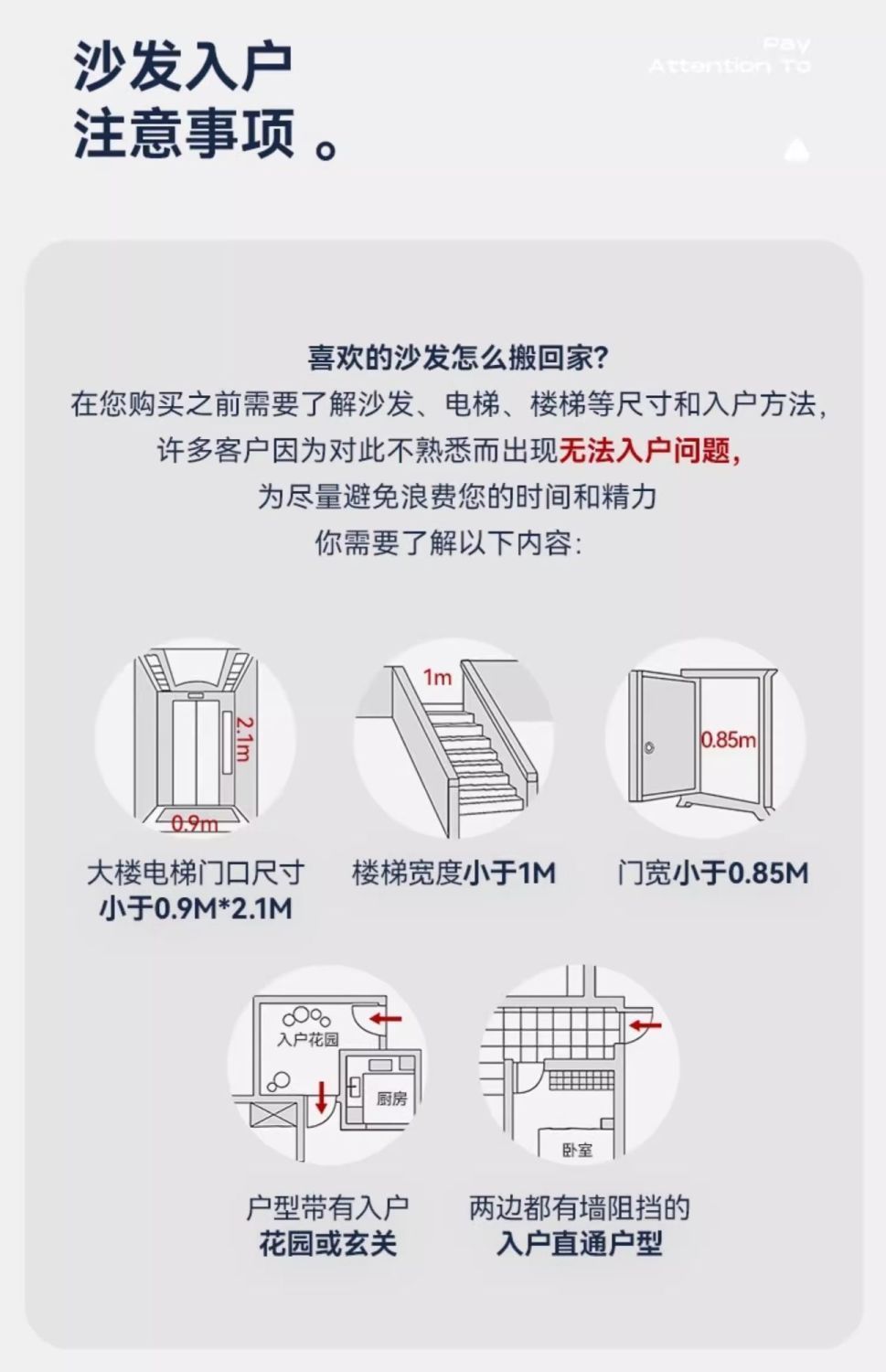 沙发入户
注意事项 。

Pay
Attention To

喜欢的沙发怎么搬回家?
在您购买之前需要了解沙发、电梯、楼梯等尺寸和入户方法,
许多客户因为对此不熟悉而出现无法入户问题,
为尽量避免浪费您的时间和精力
你需要了解以下内容:

2.1m
0.9m
大楼电梯门口尺寸
小于0.9M*2.1M

1m
楼梯宽度小于1M

0.85m
门宽小于0.85M

入户花园
厨房
户型带有入户
花园或玄关

卧室
两边都有墙阻挡的
入户直通户型